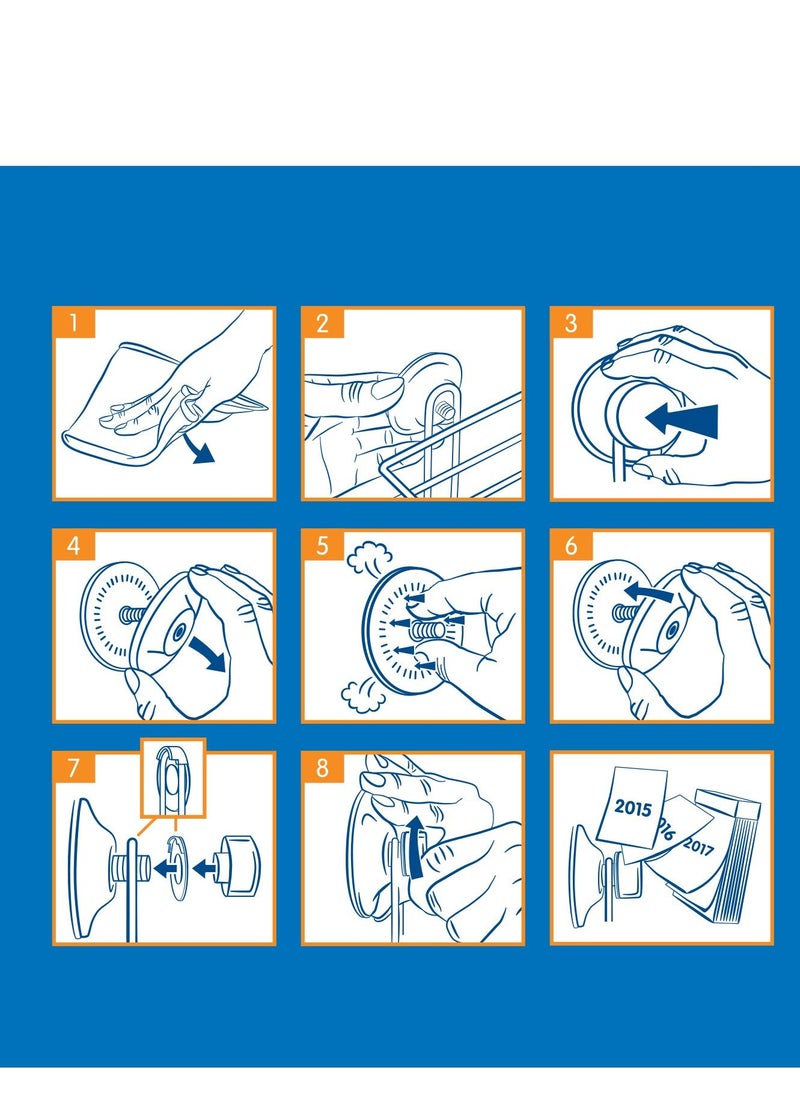 1

2

3

4

5

6

7

8

2015
2016
2017