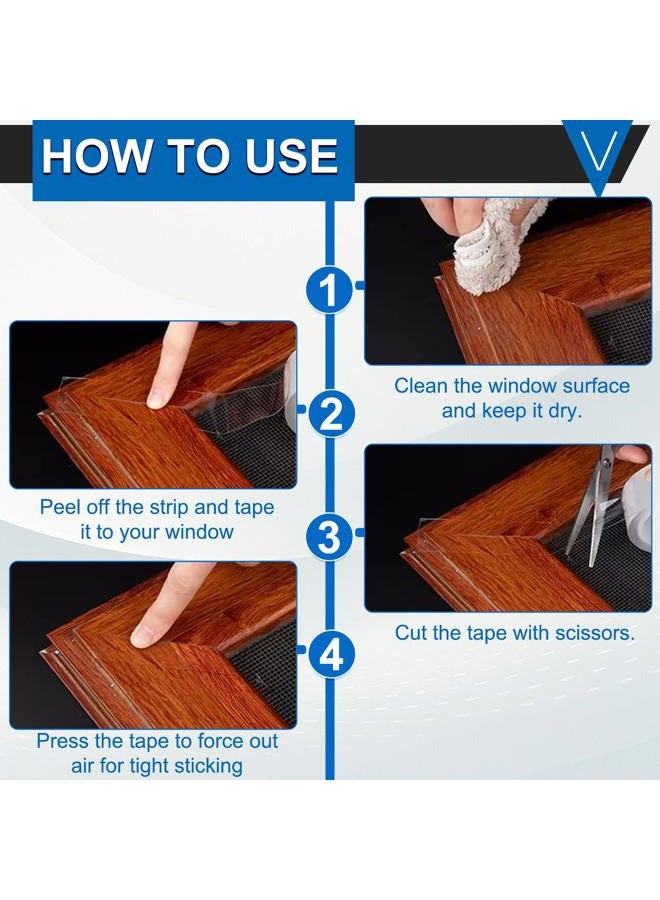 HOW TO USE

1

Clean the window surface and keep it dry.

2

Peel off the strip and tape it to your window

3

Cut the tape with scissors.

4

Press the tape to force out air for tight sticking