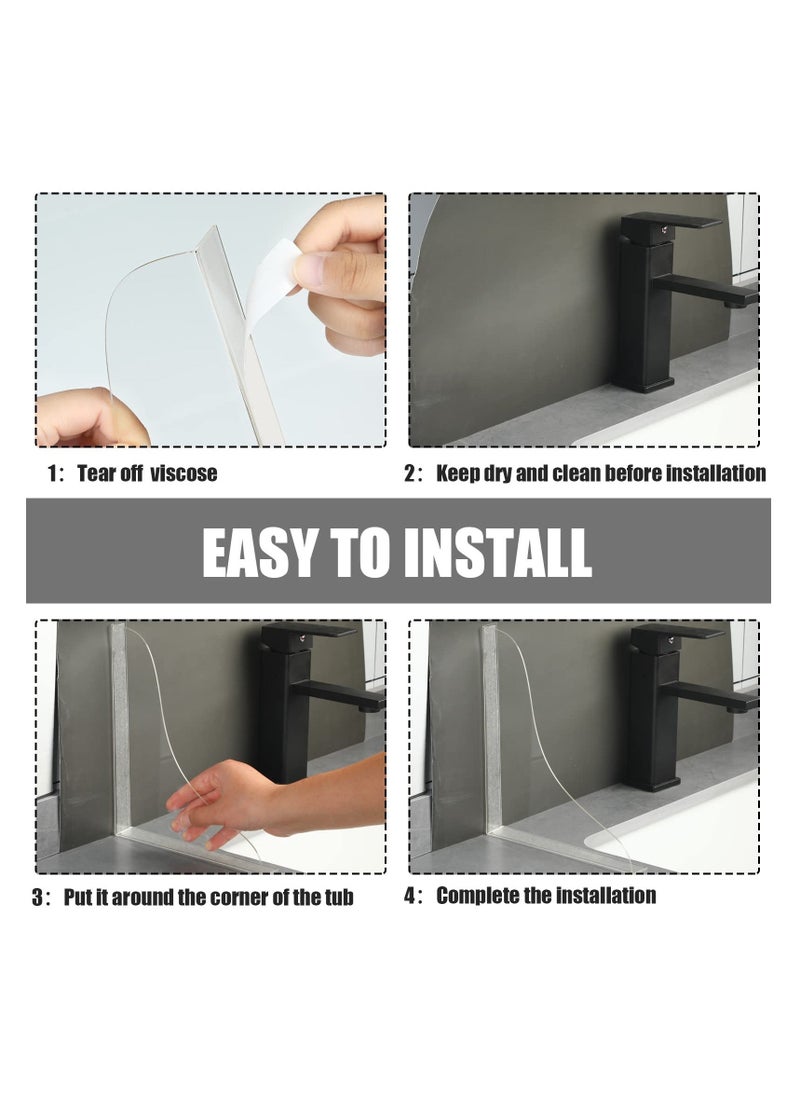 1: Tear off viscose

2: Keep dry and clean before installation

EASY TO INSTALL

3: Put it around the corner of the tub

4: Complete the installation