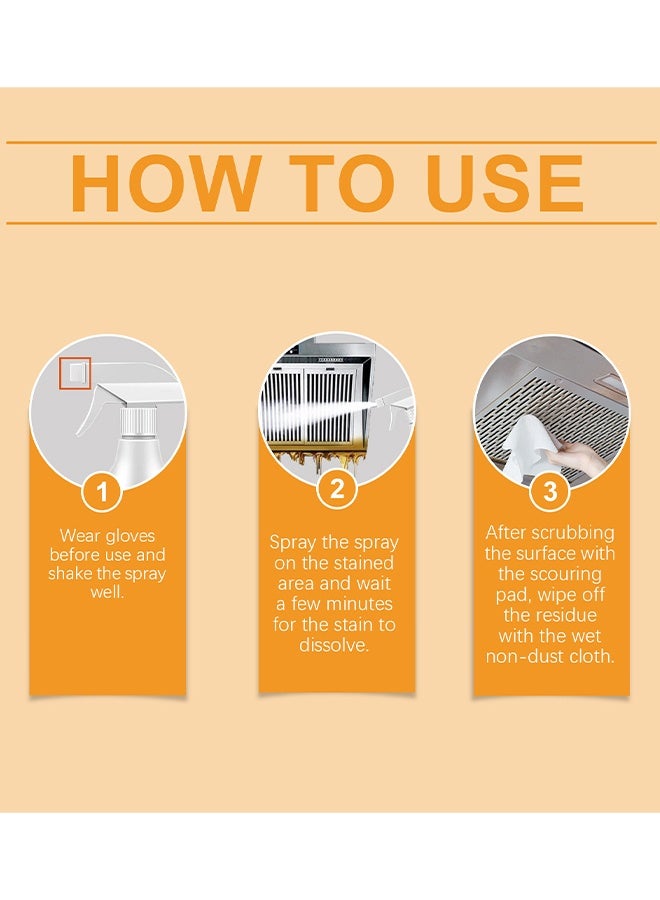 HOW TO USE

1

Wear gloves before use and shake the spray well.

2

Spray the spray on the stained area and wait a few minutes for the stain to dissolve.

3

After scrubbing the surface with the scouring pad, wipe off the residue with the wet non-dust cloth.