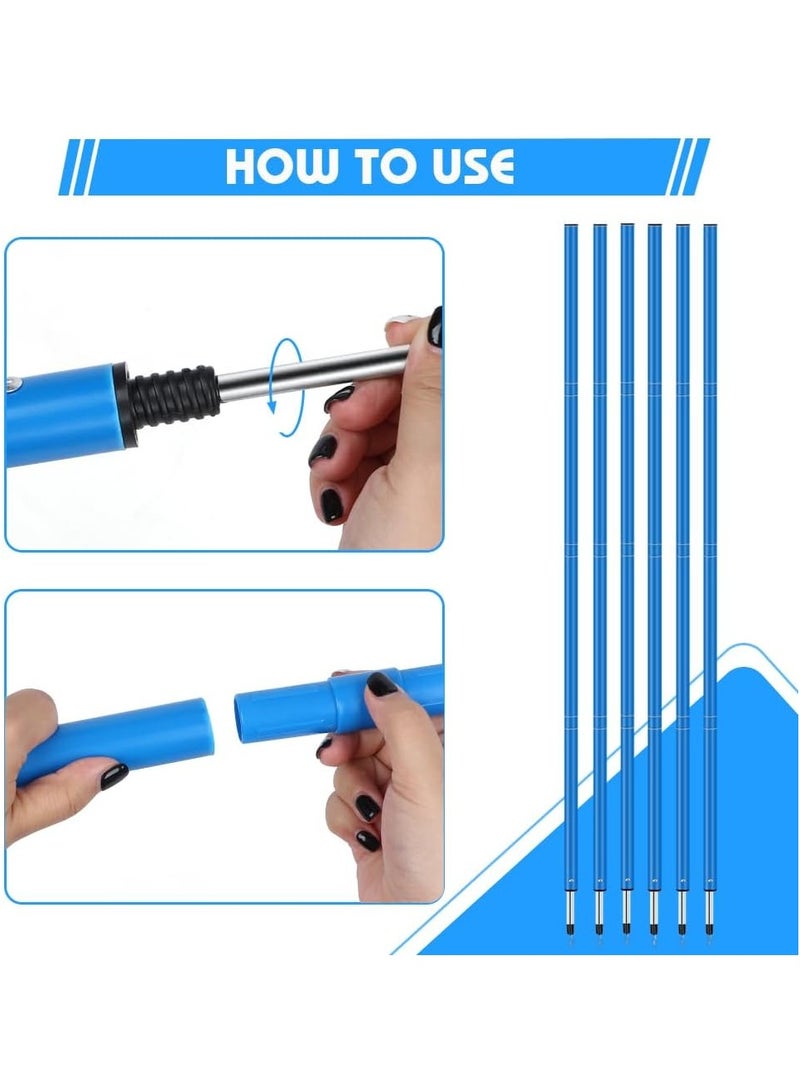 HOW TO USE