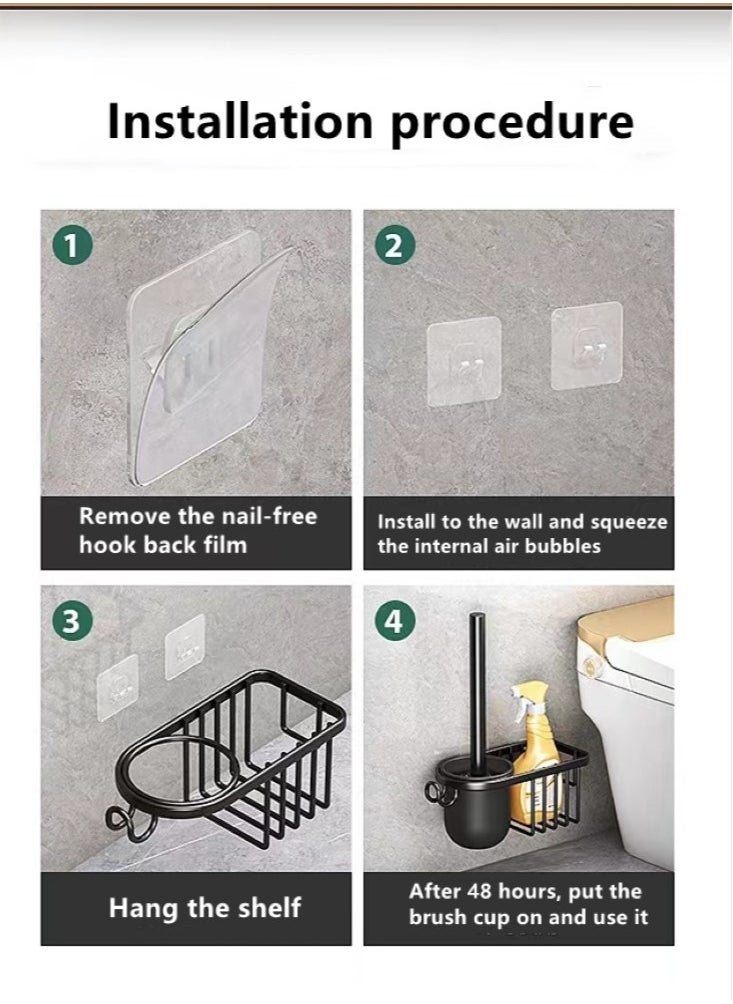 Installation procedure

1

Remove the nail-free hook back film

2

Install to the wall and squeeze the internal air bubbles

3

Hang the shelf

4

After 48 hours, put the brush cup on and use it