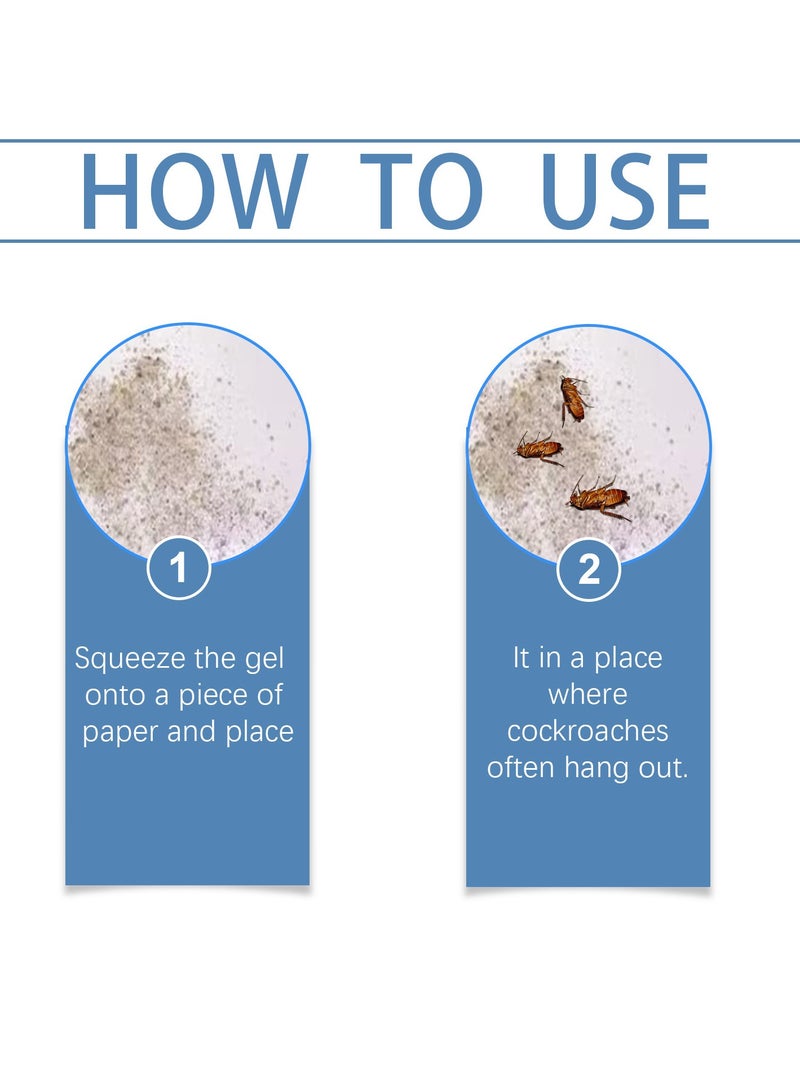 HOW TO USE

1

Squeeze the gel onto a piece of paper and place

2

It in a place where cockroaches often hang out.