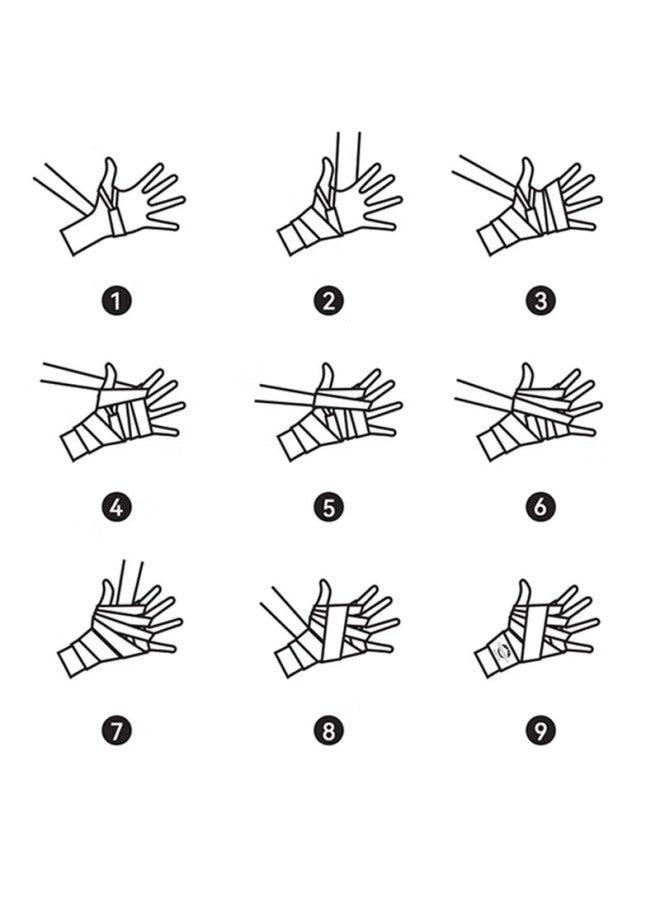 1

2

3

4

5

6

7

8

9