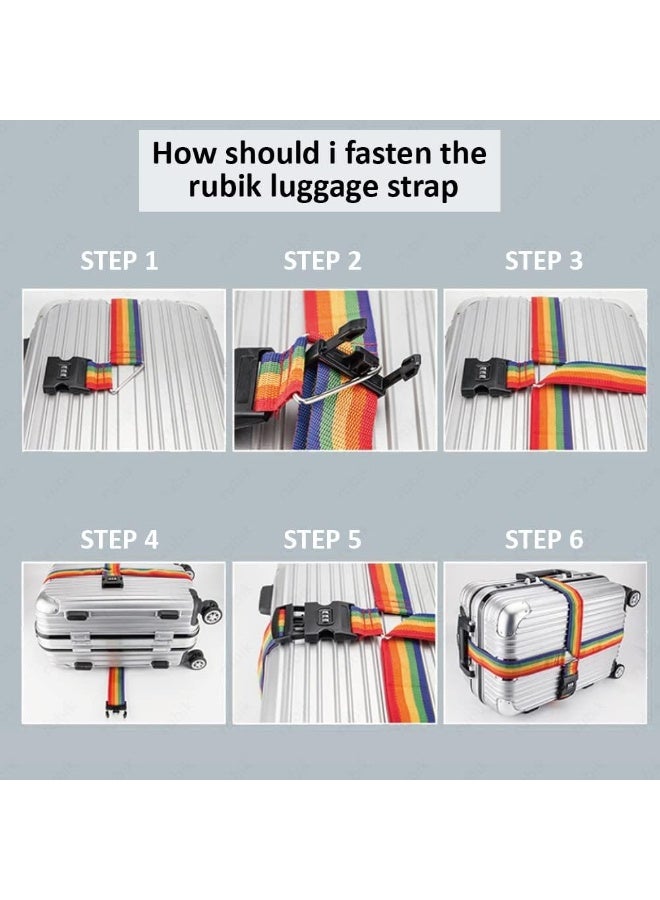 How should i fasten the rubik luggage strap

STEP 1

STEP 2

STEP 3

STEP 4

STEP 5

STEP 6