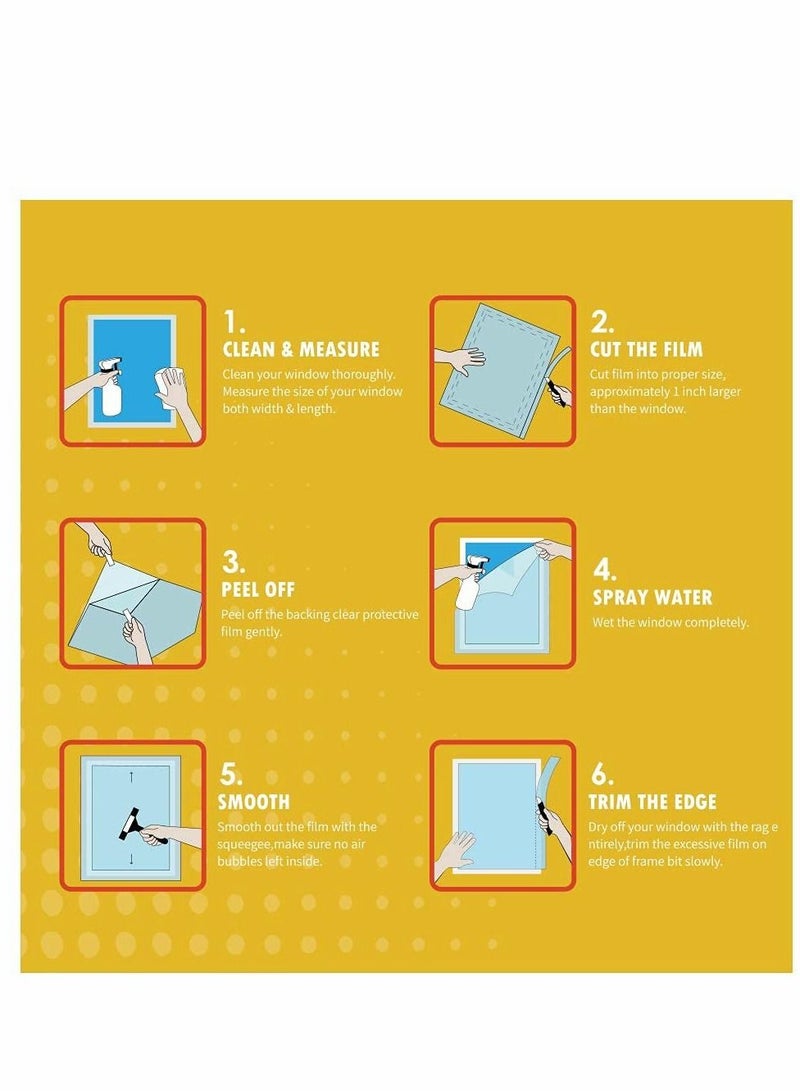 1.
CLEAN & MEASURE
Clean your window thoroughly. Measure the size of your window both width & length.

2.
CUT THE FILM
Cut film into proper size, approximately 1 inch larger than the window.

3.
PEEL OFF
Peel off the backing clear protective film gently.

4.
SPRAY WATER
Wet the window completely.

5.
SMOOTH
Smooth out the film with the squeegee,make sure no air bubbles left inside.

6.
TRIM THE EDGE
Dry off your window with the rag e ntirely,trim the excessive film on edge of frame bit slowly.