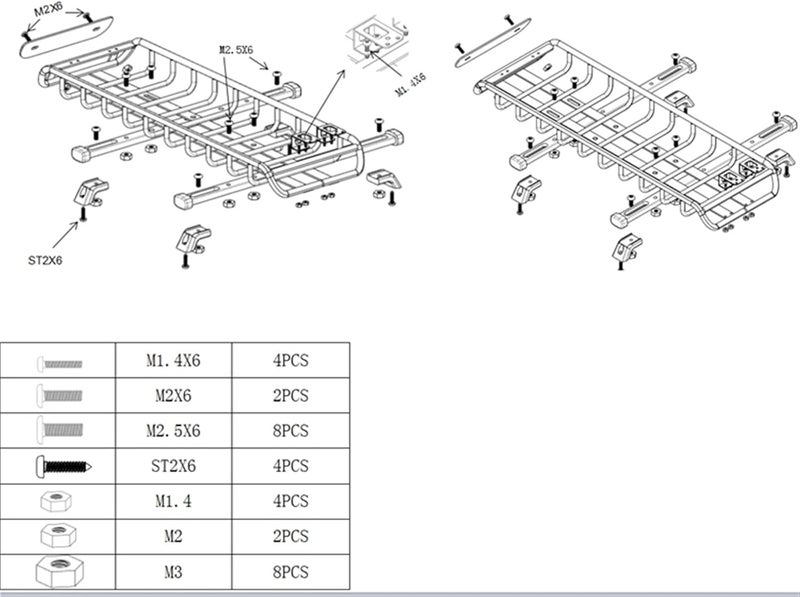 M2X6

M2.5X6

M1.4X6

ST2X6

| | M1.4X6 | 4PCS |
|---|---|---|
| | M2X6 | 2PCS |
| | M2.5X6 | 8PCS |
| | ST2X6 | 4PCS |
| | M1.4 | 4PCS |
| | M2 | 2PCS |
| | M3 | 8PCS |