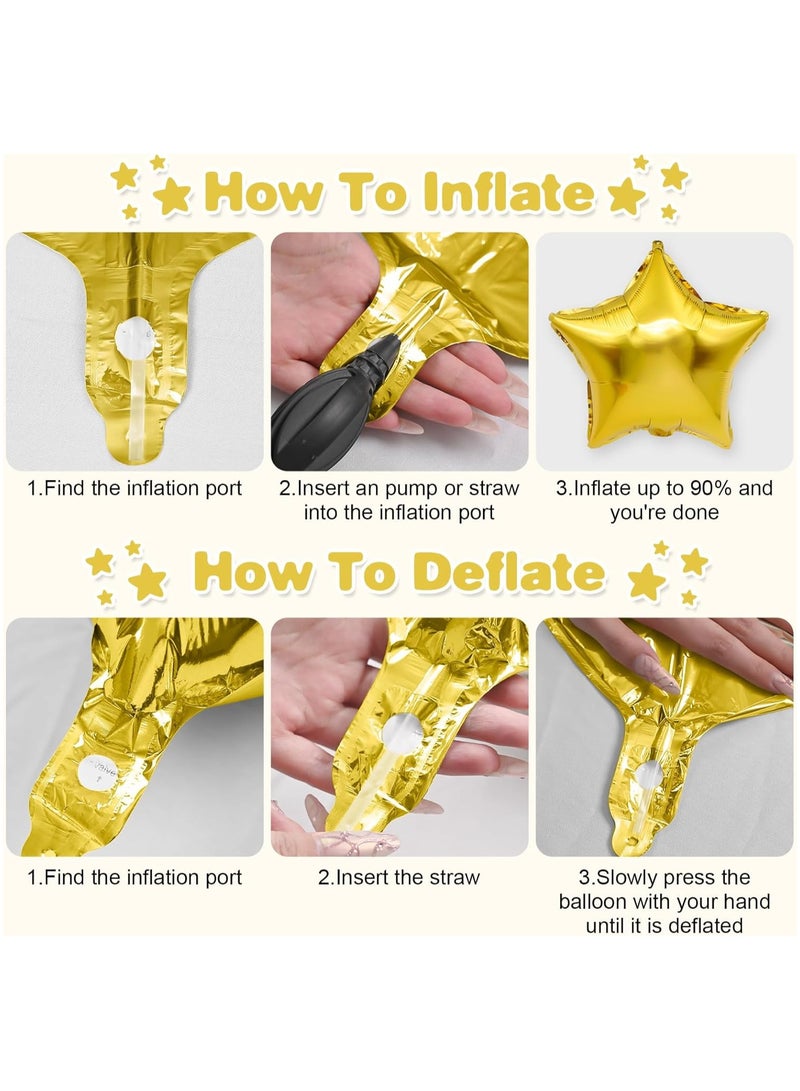 How To Inflate

1.Find the inflation port

2.Insert an pump or straw into the inflation port

3.Inflate up to 90% and you're done

How To Deflate

1.Find the inflation port

2.Insert the straw

3.Slowly press the balloon with your hand until it is deflated