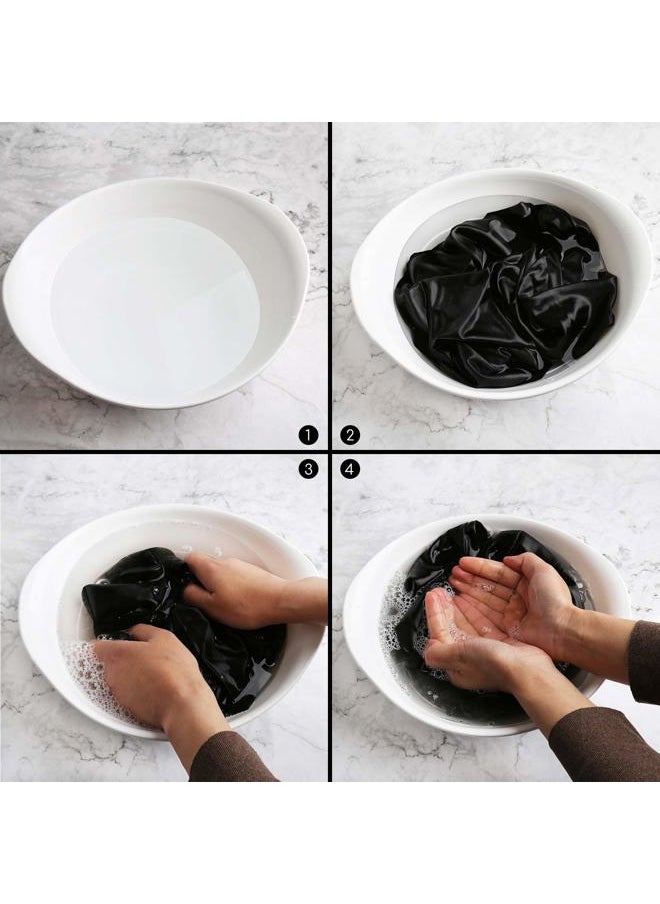 1
2
3
4