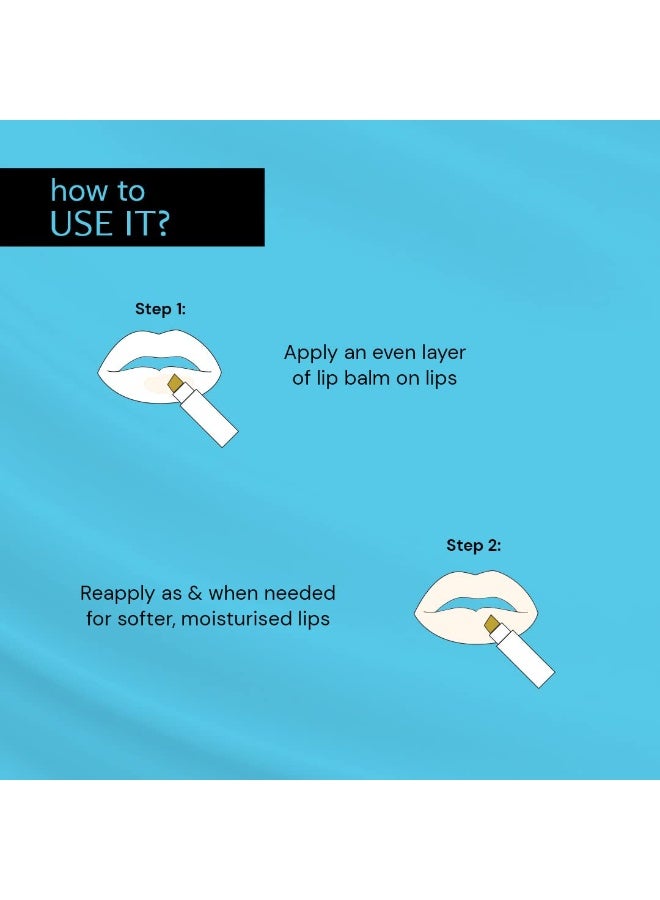 how to
USE IT?

Step 1:

Apply an even layer of lip balm on lips

Step 2:

Reapply as & when needed for softer, moisturised lips