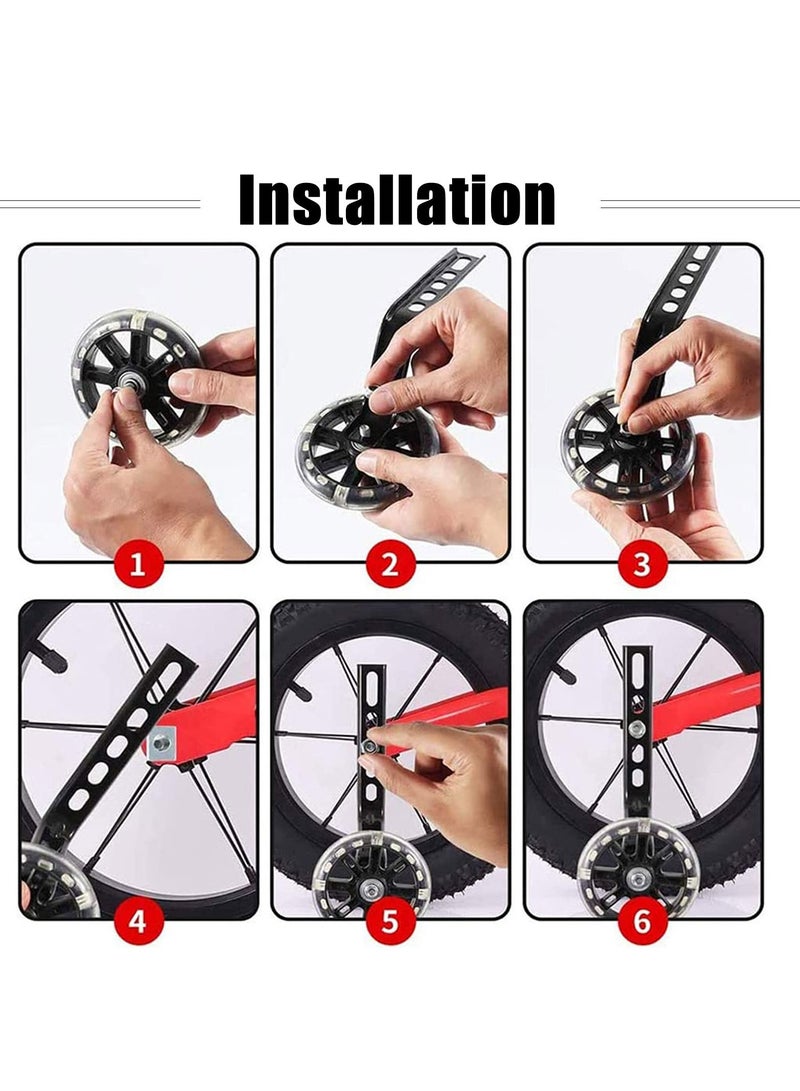 Installation

1

2

3

4

5

6