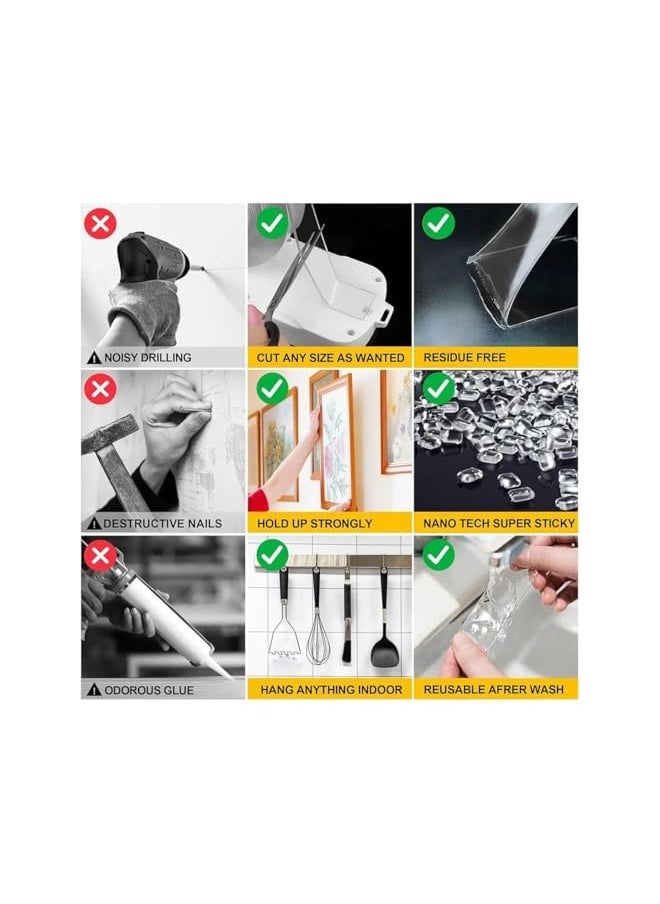 NOISY DRILLING

CUT ANY SIZE AS WANTED

RESIDUE FREE

DESTRUCTIVE NAILS

HOLD UP STRONGLY

NANO TECH SUPER STICKY

ODOROUS GLUE

HANG ANYTHING INDOOR

REUSABLE AFRER WASH