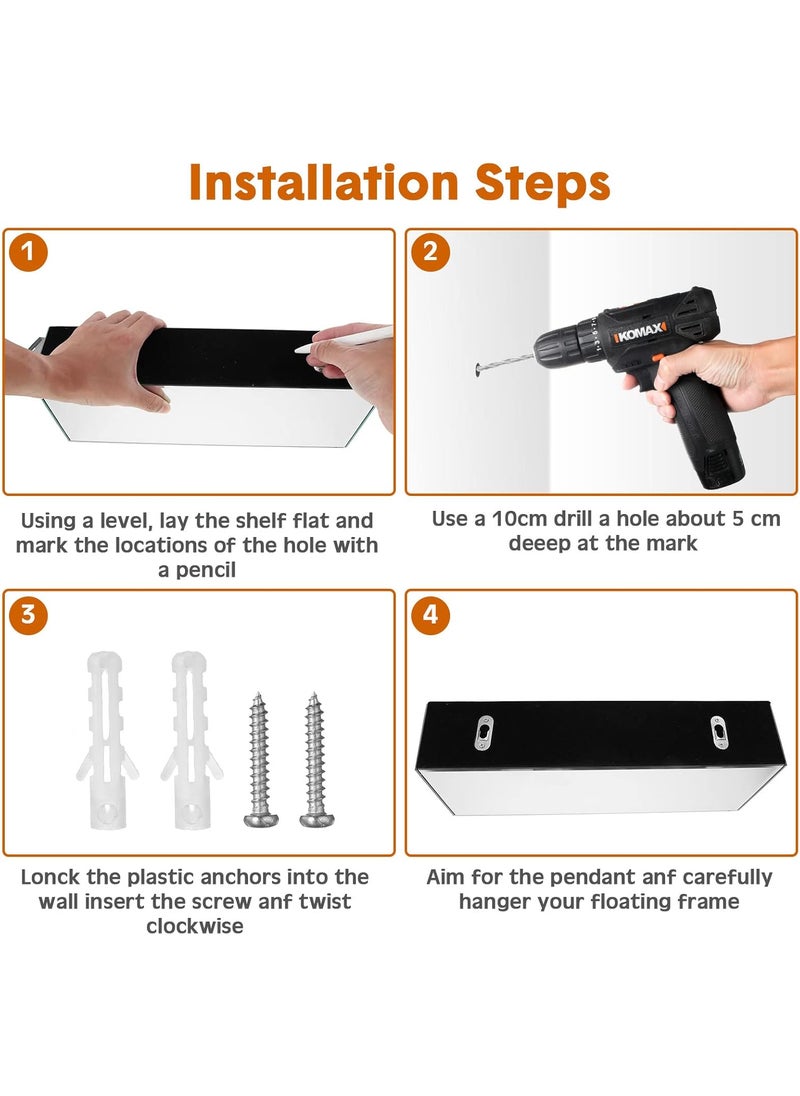 Installation Steps

1

Using a level, lay the shelf flat and mark the locations of the hole with a pencil

2

KOMAX

Use a 10cm drill a hole about 5 cm deeep at the mark

3

Lonck the plastic anchors into the wall insert the screw anf twist clockwise

4

Aim for the pendant anf carefully hanger your floating frame