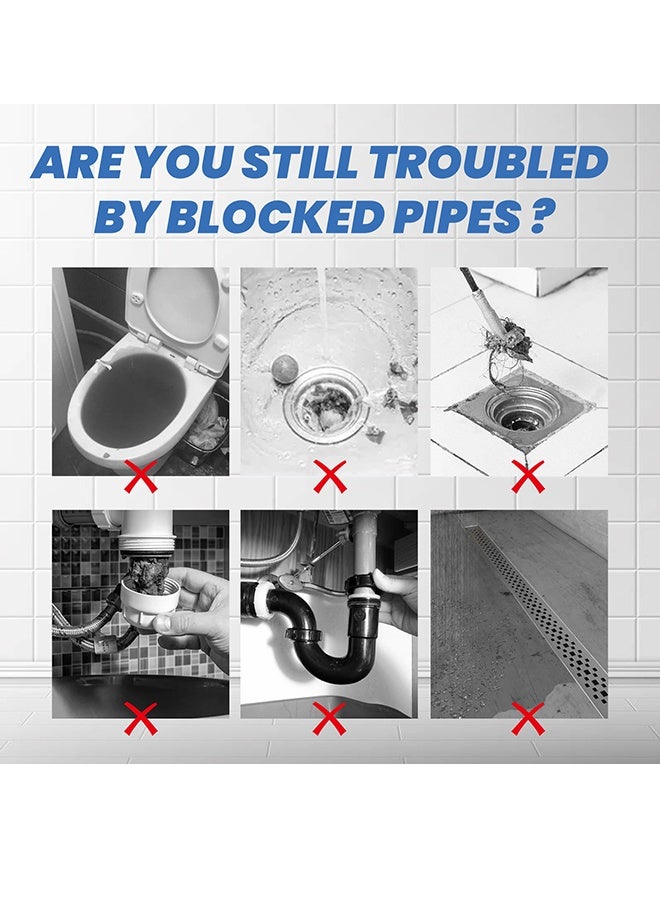 ARE YOU STILL TROUBLED BY BLOCKED PIPES ?