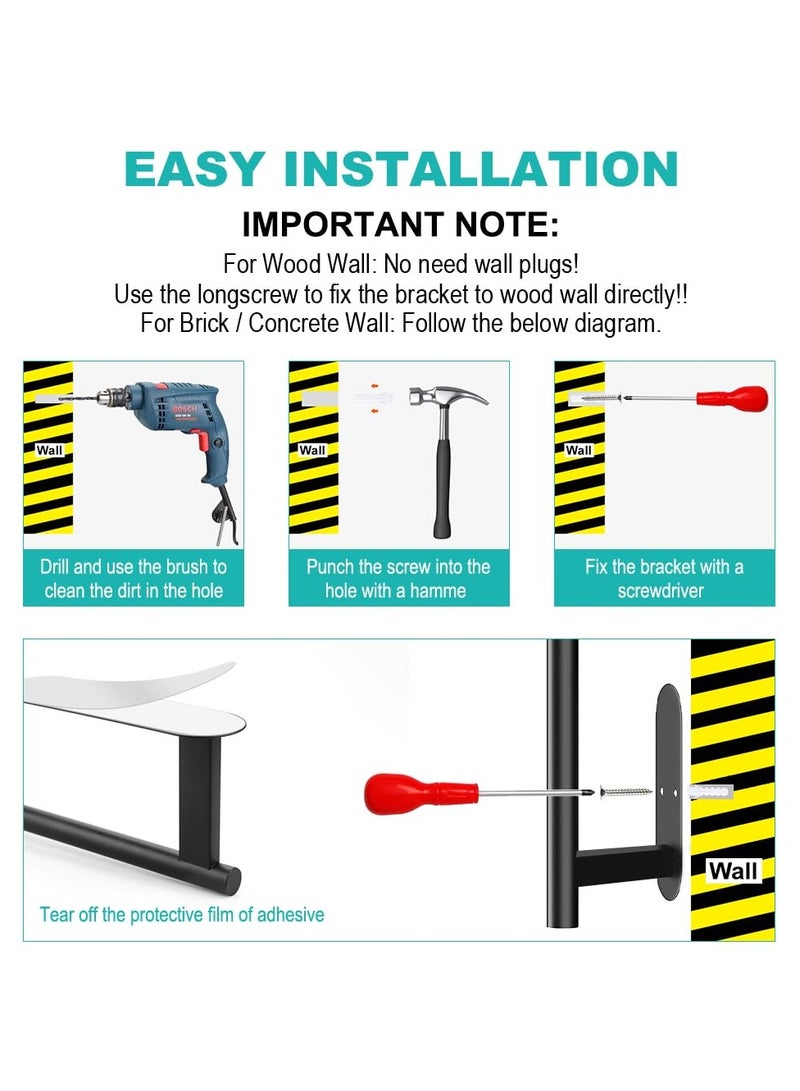 EASY INSTALLATION

IMPORTANT NOTE:

For Wood Wall: No need wall plugs!
Use the longscrew to fix the bracket to wood wall directly!!
For Brick / Concrete Wall: Follow the below diagram.

Wall

BOSCH

Drill and use the brush to clean the dirt in the hole

Wall

Punch the screw into the hole with a hamme

Wall

Fix the bracket with a screwdriver

Tear off the protective film of adhesive

Wall