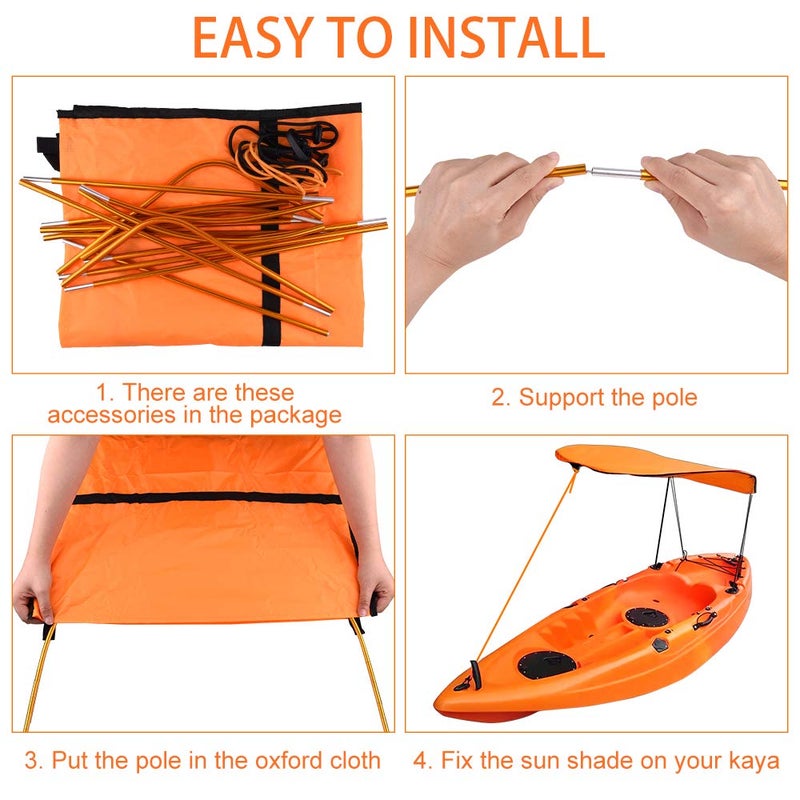 EASY TO INSTALL

1. There are these accessories in the package

2. Support the pole

3. Put the pole in the oxford cloth

4. Fix the sun shade on your kaya