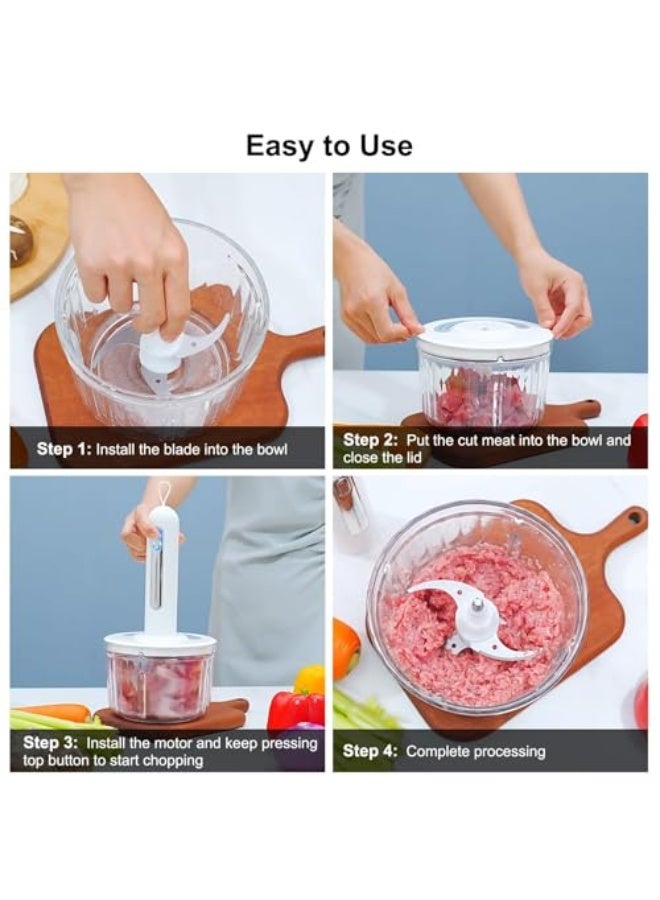 Easy to Use

Step 1: Install the blade into the bowl

Step 2: Put the cut meat into the bowl and close the lid

Step 3: Install the motor and keep pressing top button to start chopping

Step 4: Complete processing