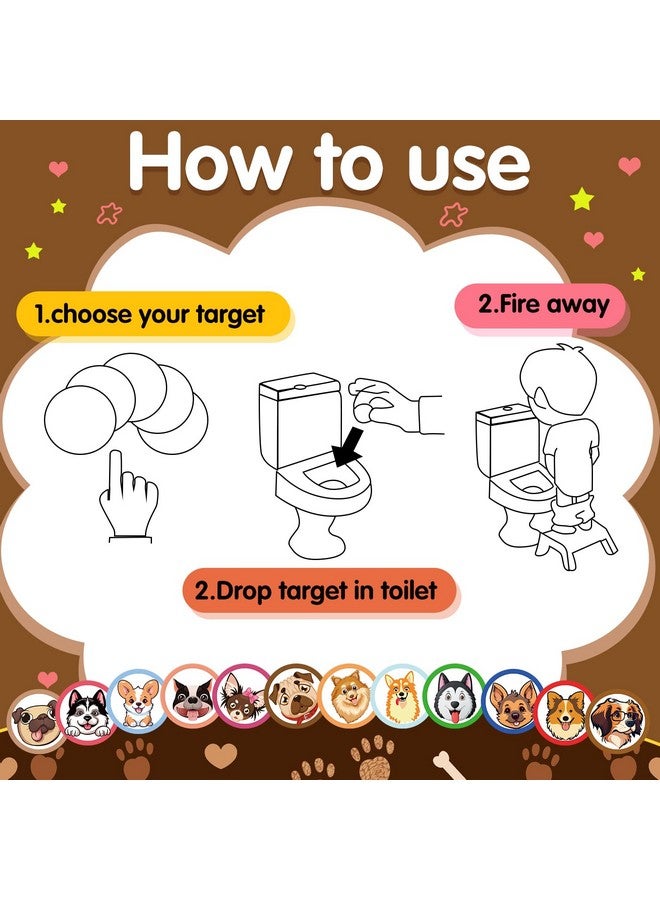 How to use

1.choose your target

2.Fire away

2.Drop target in toilet