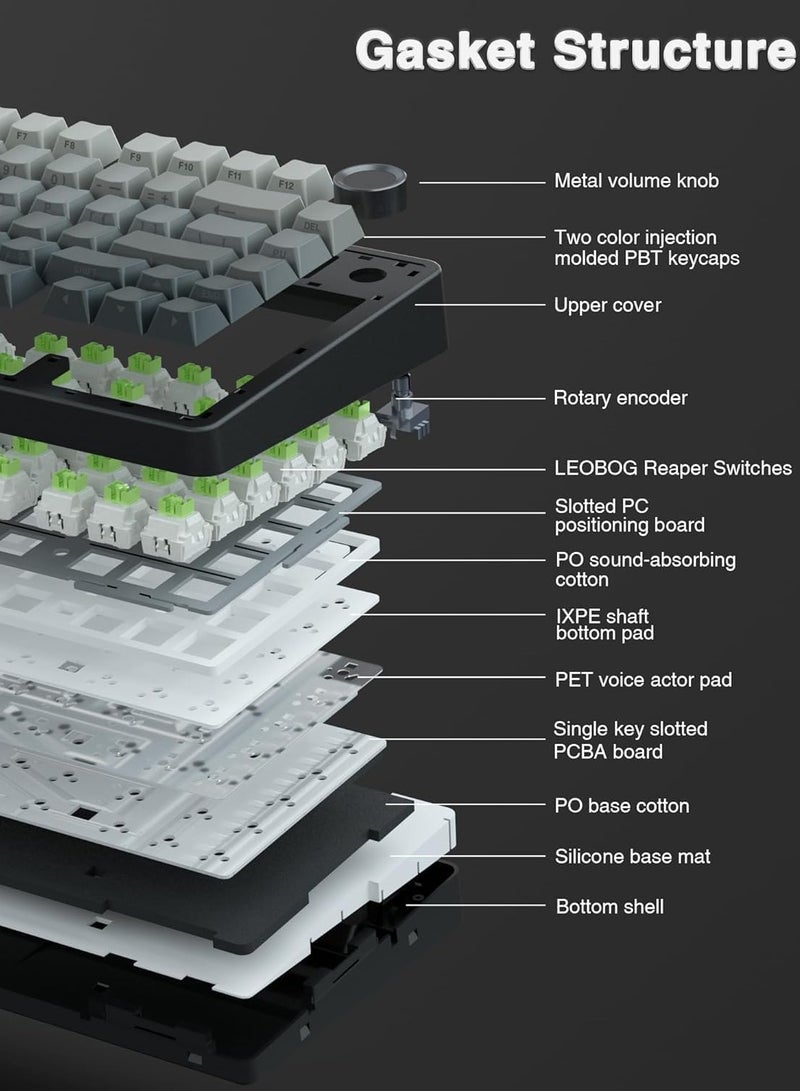 Gasket Structure

F7 F8 F9 F10 F11 F12 DEL

Metal volume knob

Two color injection molded PBT keycaps

Upper cover

Rotary encoder

LEOBOG Reaper Switches

Slotted PC positioning board

PO sound-absorbing cotton

IXPE shaft bottom pad

PET voice actor pad

Single key slotted PCBA board

PO base cotton

Silicone base mat

Bottom shell