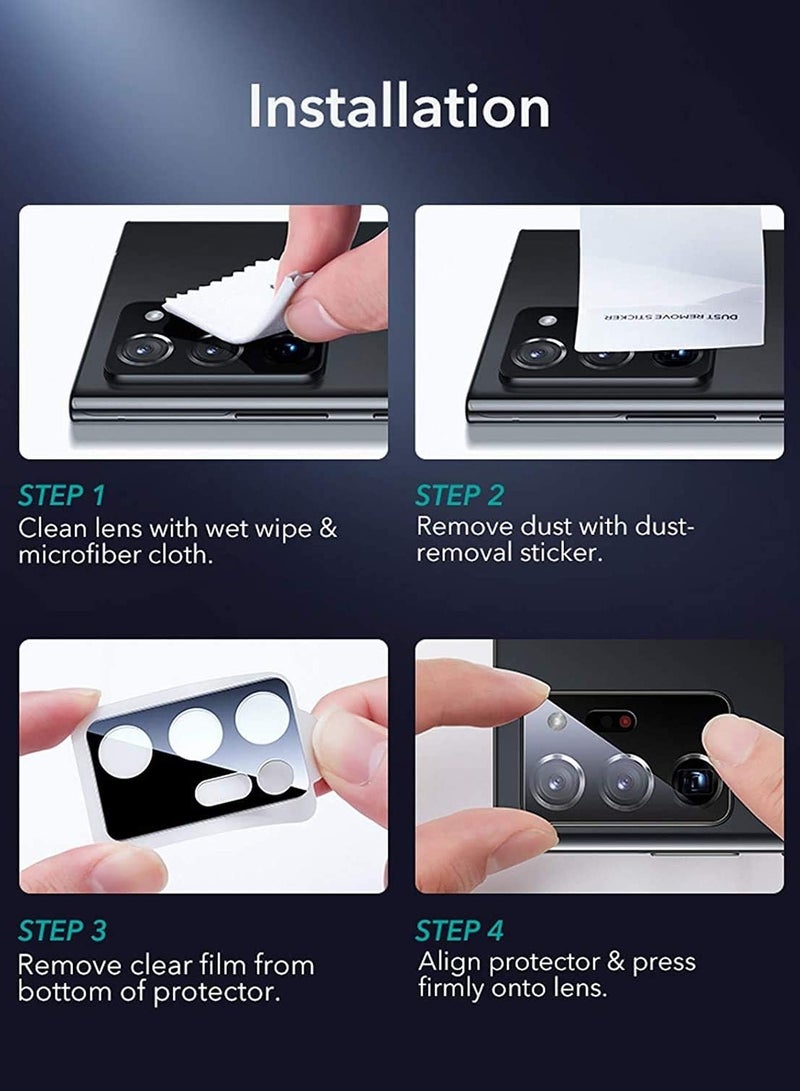 Installation

DUST REMOVE STICKER

STEP 1
Clean lens with wet wipe & microfiber cloth.

STEP 2
Remove dust with dust-removal sticker.

STEP 3
Remove clear film from bottom of protector.

STEP 4
Align protector & press firmly onto lens.