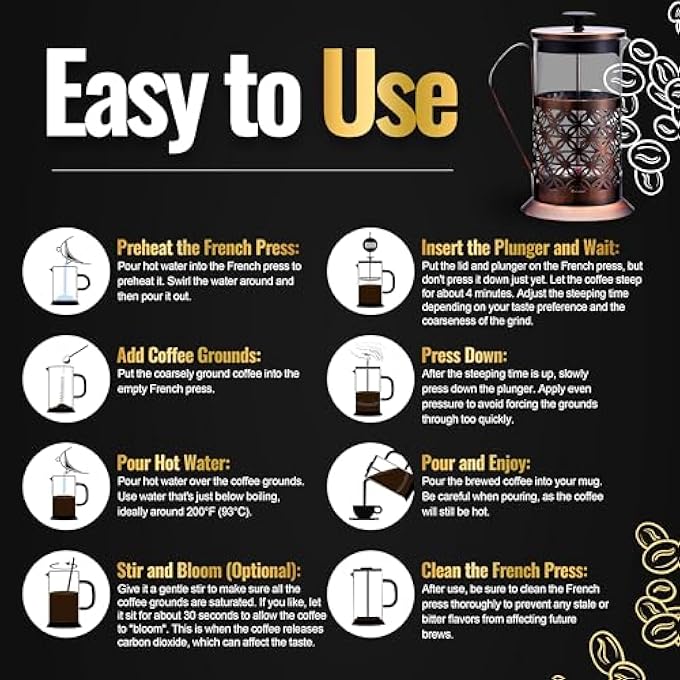 Easy to Use

Preheat the French Press:
Pour hot water into the French press to preheat it. Swirl the water around and then pour it out.

Add Coffee Grounds:
Put the coarsely ground coffee into the empty French press.

Pour Hot Water:
Pour hot water over the coffee grounds. Use water that's just below boiling, ideally around 200°F (93°C).

Stir and Bloom (Optional):
Give it a gentle stir to make sure all the coffee grounds are saturated. If you like, let it sit for about 30 seconds to allow the coffee to "bloom". This is when the coffee releases carbon dioxide, which can affect the taste.

Insert the Plunger and Wait:
Put the lid and plunger on the French press, but don't press it down just yet. Let the coffee steep for about 4 minutes. Adjust the steeping time depending on your taste preference and the coarseness of the grind.

Press Down:
After the steeping time is up, slowly press down the plunger. Apply even pressure to avoid forcing the grounds through too quickly.

Pour and Enjoy:
Pour the brewed coffee into your mug. Be careful when pouring, as the coffee will still be hot.

Clean the French Press:
After use, be sure to clean the French press thoroughly to prevent any stale or bitter flavors from affecting future brews.