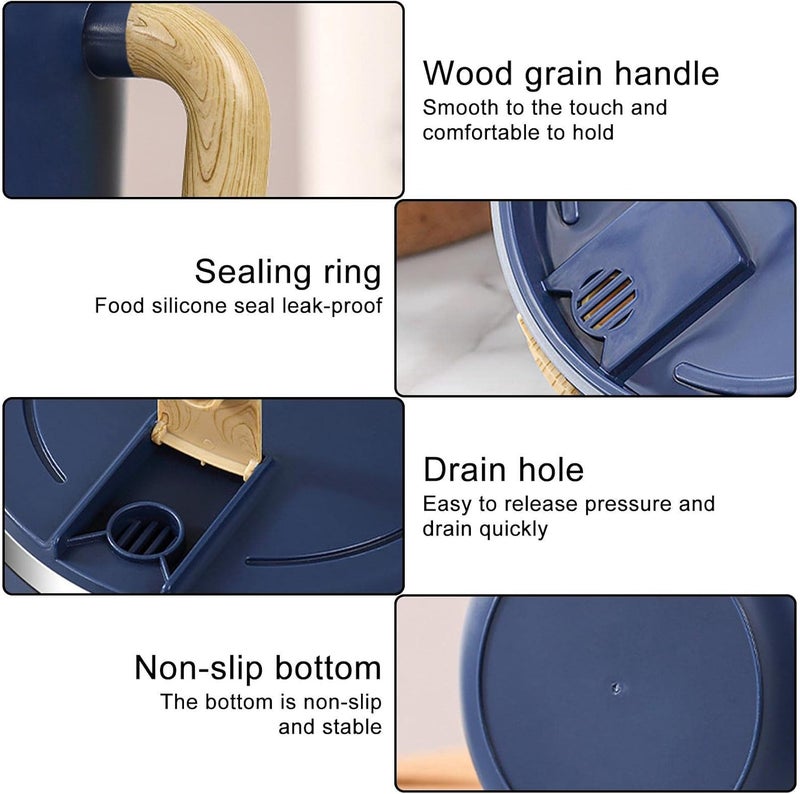 Wood grain handle
Smooth to the touch and comfortable to hold

Sealing ring
Food silicone seal leak-proof

Drain hole
Easy to release pressure and drain quickly

Non-slip bottom
The bottom is non-slip and stable