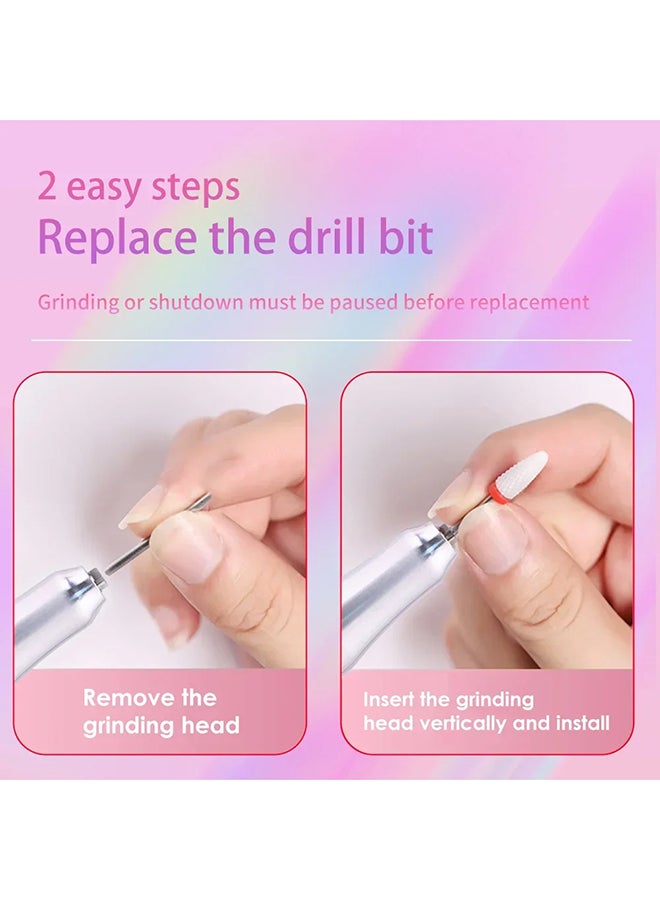 2 easy steps
Replace the drill bit

Grinding or shutdown must be paused before replacement

Remove the grinding head

Insert the grinding head vertically and install