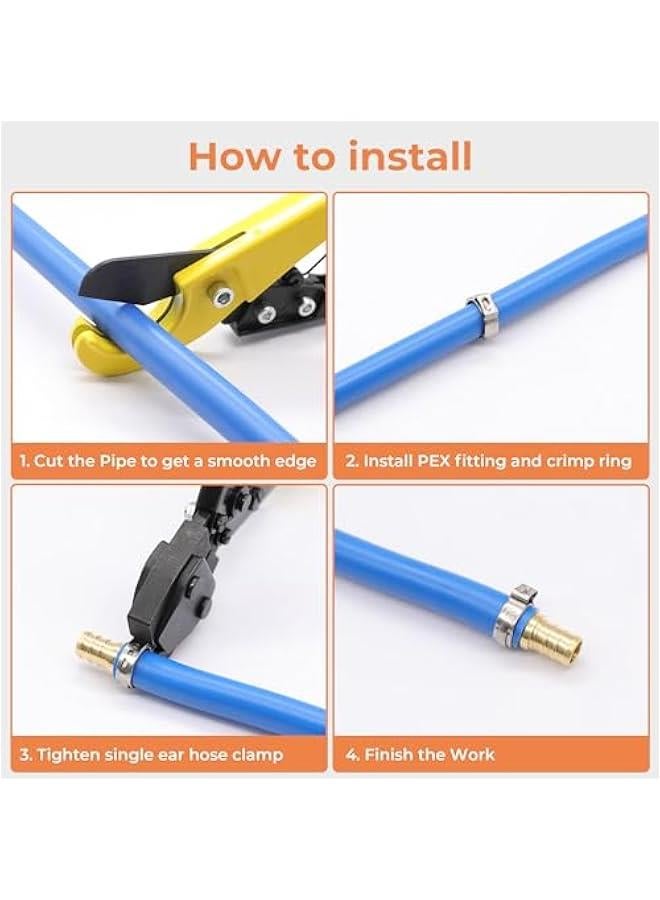 How to install

1. Cut the Pipe to get a smooth edge

2. Install PEX fitting and crimp ring

3. Tighten single ear hose clamp

4. Finish the Work