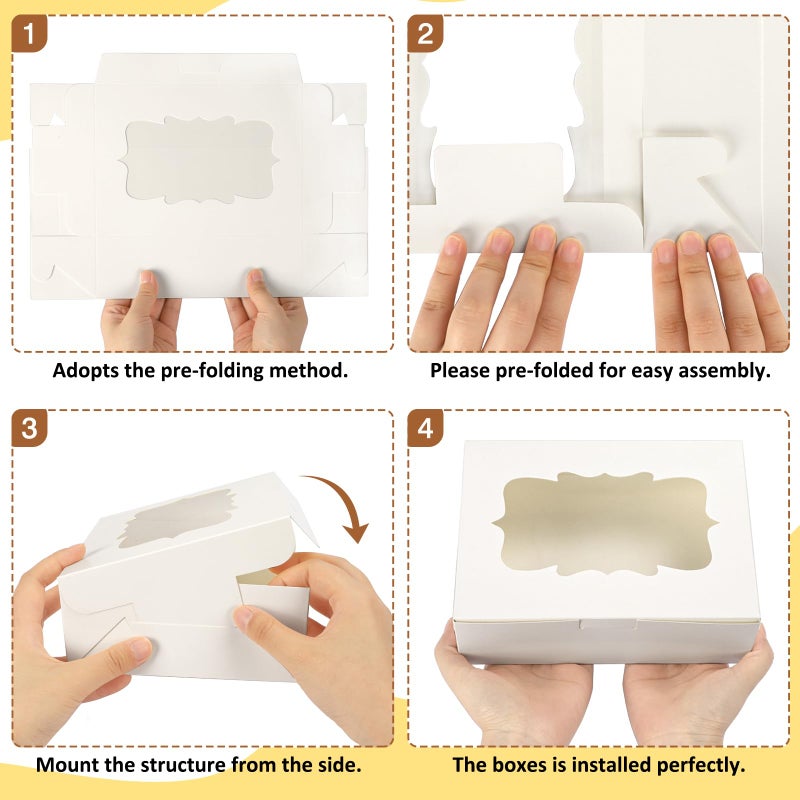 1

Adopts the pre-folding method.

2

Please pre-folded for easy assembly.

3

Mount the structure from the side.

4

The boxes is installed perfectly.