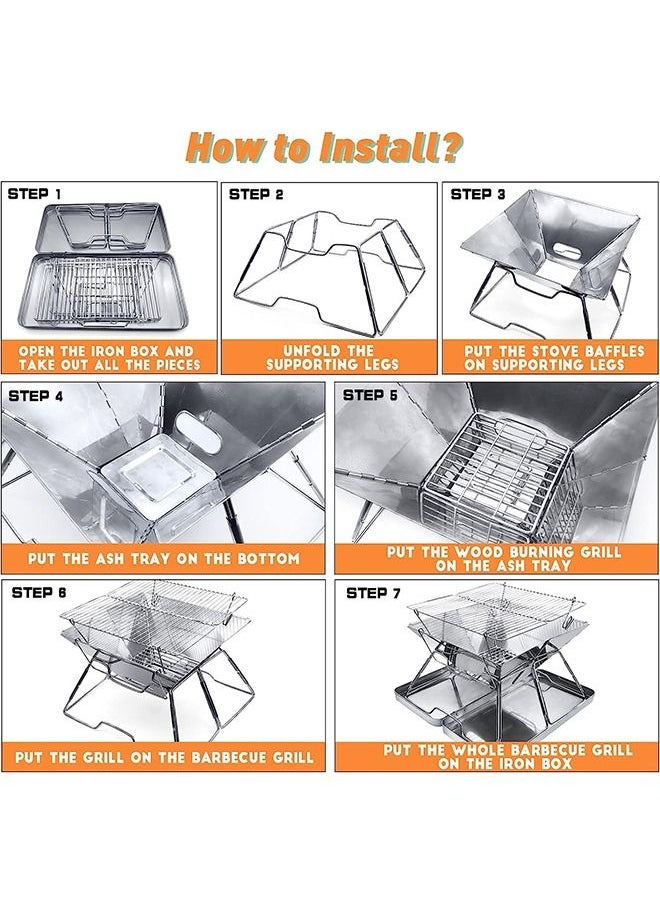 How to Install?

STEP 1

OPEN THE IRON BOX AND TAKE OUT ALL THE PIECES

STEP 2

UNFOLD THE SUPPORTING LEGS

STEP 3

PUT THE STOVE BAFFLES ON SUPPORTING LEGS

STEP 4

PUT THE ASH TRAY ON THE BOTTOM

STEP 5

PUT THE WOOD BURNING GRILL ON THE ASH TRAY

STEP 6

PUT THE GRILL ON THE BARBECUE GRILL

STEP 7

PUT THE WHOLE BARBECUE GRILL ON THE IRON BOX