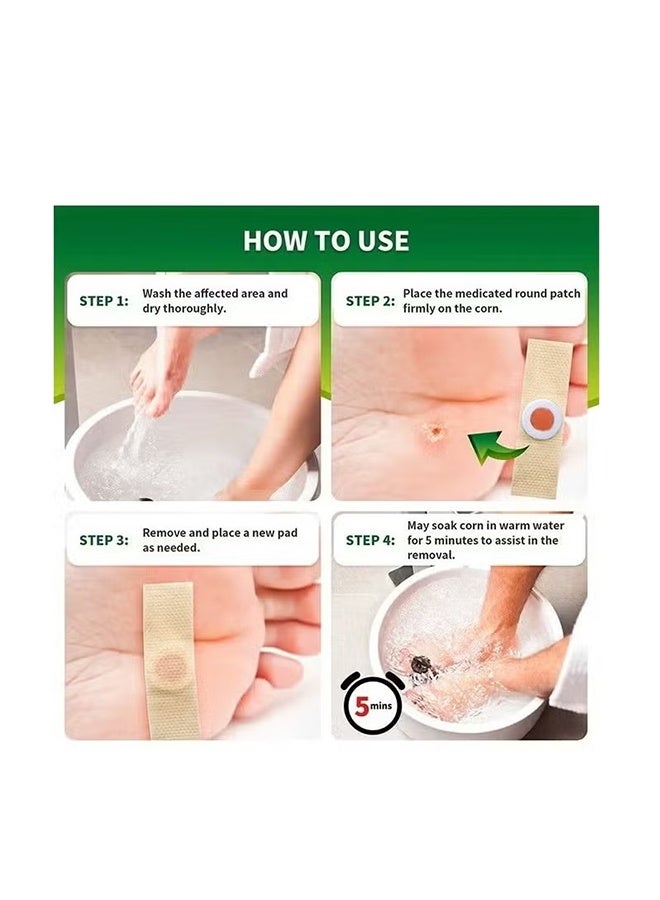 HOW TO USE

STEP 1: Wash the affected area and dry thoroughly.

STEP 2: Place the medicated round patch firmly on the corn.

STEP 3: Remove and place a new pad as needed.

STEP 4: May soak corn in warm water for 5 minutes to assist in the removal.

5 mins