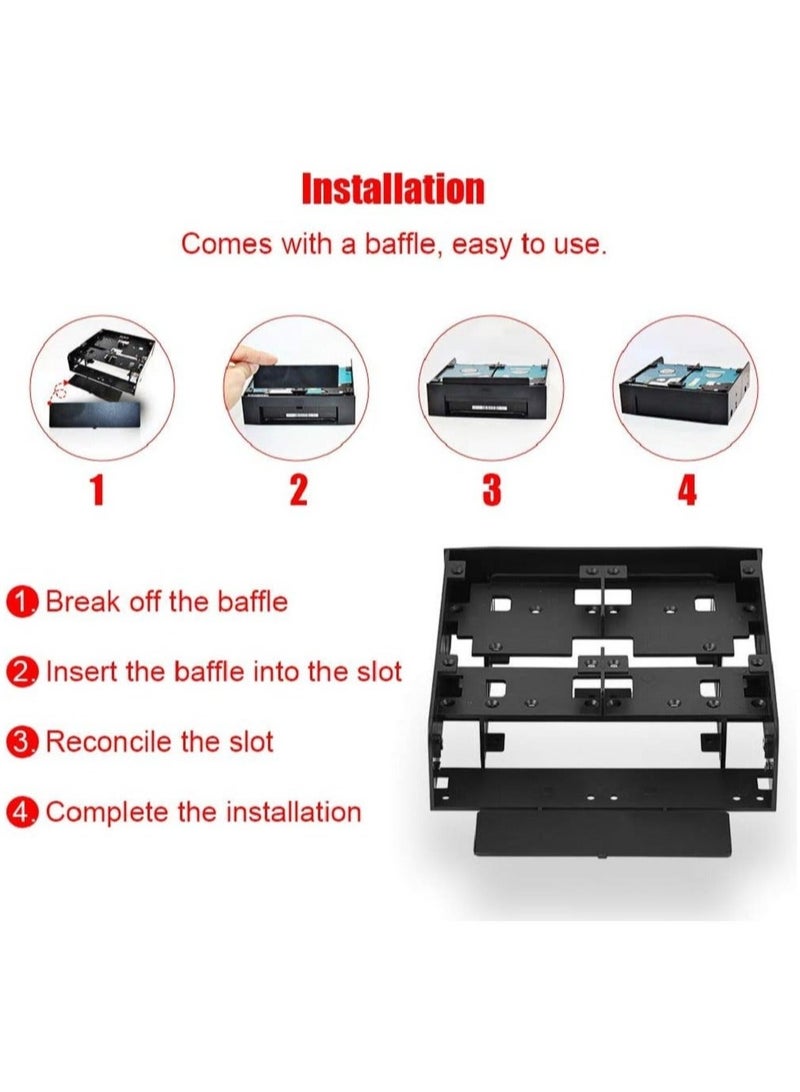 Installation

Comes with a baffle, easy to use.

1

2

3

4

1. Break off the baffle

2. Insert the baffle into the slot

3. Reconcile the slot

4. Complete the installation