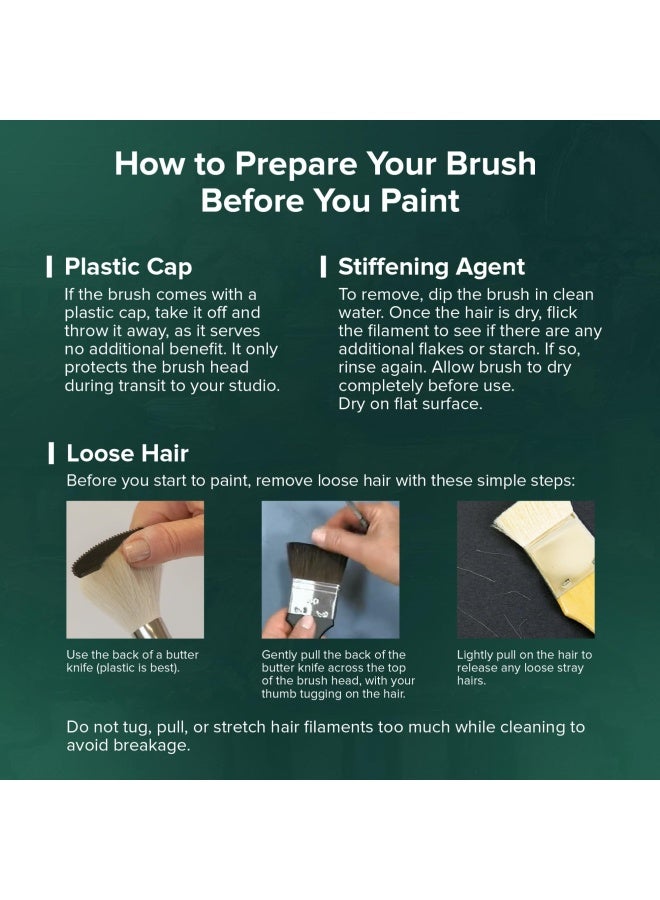 How to Prepare Your Brush Before You Paint

Plastic Cap

If the brush comes with a plastic cap, take it off and throw it away, as it serves no additional benefit. It only protects the brush head during transit to your studio.

Stiffening Agent

To remove, dip the brush in clean water. Once the hair is dry, flick the filament to see if there are any additional flakes or starch. If so, rinse again. Allow brush to dry completely before use.
Dry on flat surface.

Loose Hair

Before you start to paint, remove loose hair with these simple steps:

Use the back of a butter knife (plastic is best).

Gently pull the back of the butter knife across the top of the brush head, with your thumb tugging on the hair.

Lightly pull on the hair to release any loose stray hairs.

Do not tug, pull, or stretch hair filaments too much while cleaning to avoid breakage.