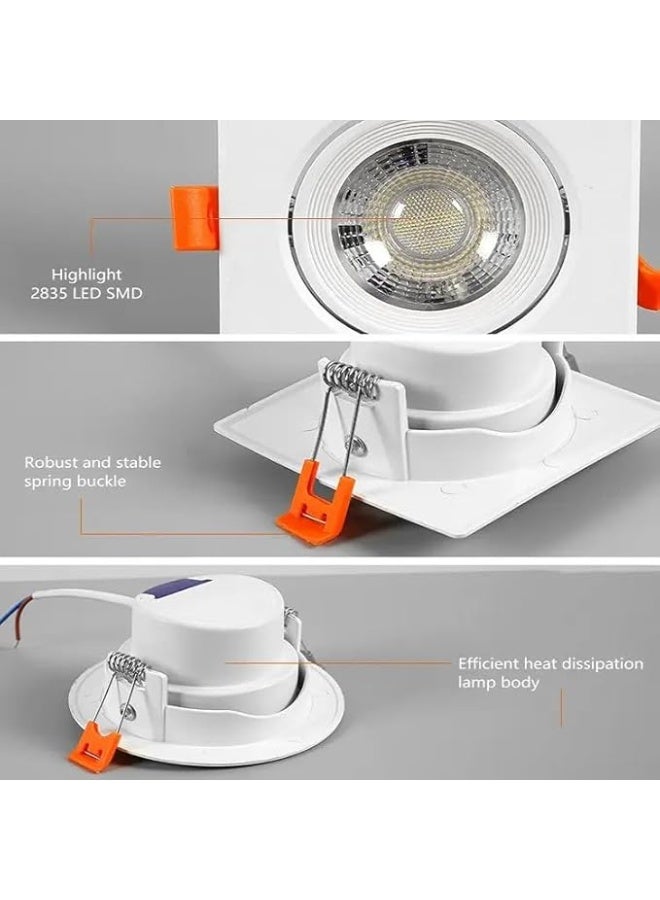 Highlight
2835 LED SMD

Robust and stable
spring buckle

Efficient heat dissipation
lamp body