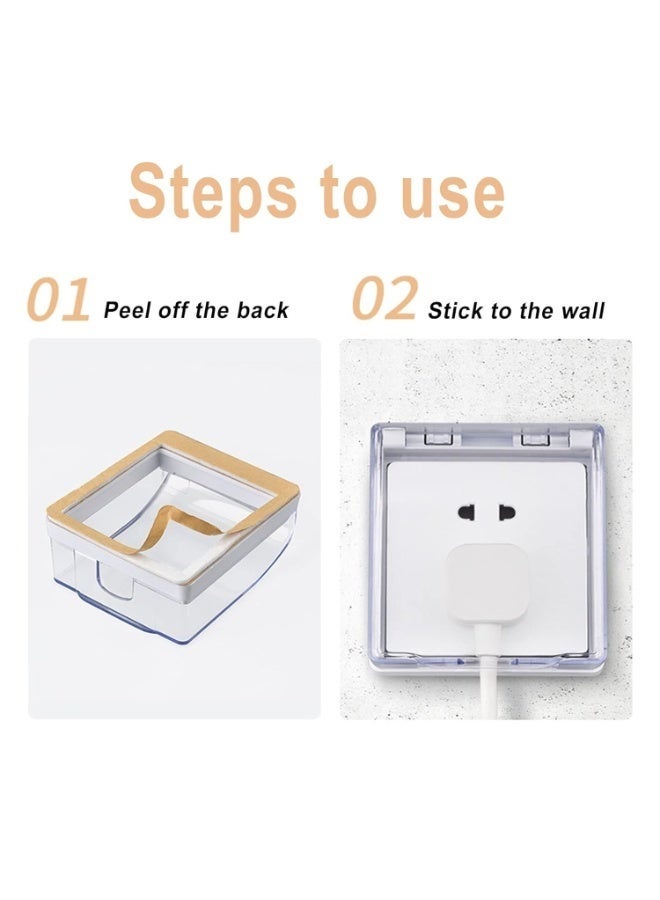 Steps to use

01 Peel off the back

02 Stick to the wall