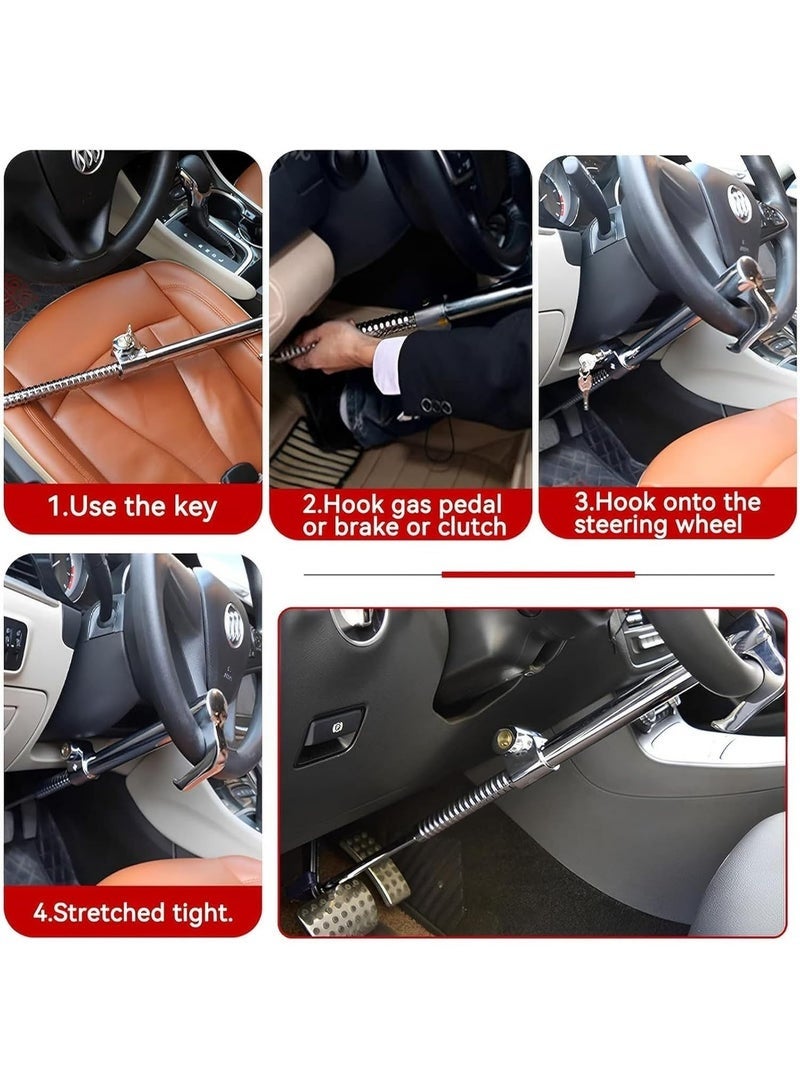 1.Use the key

2.Hook gas pedal or brake or clutch

3.Hook onto the steering wheel

4.Stretched tight.