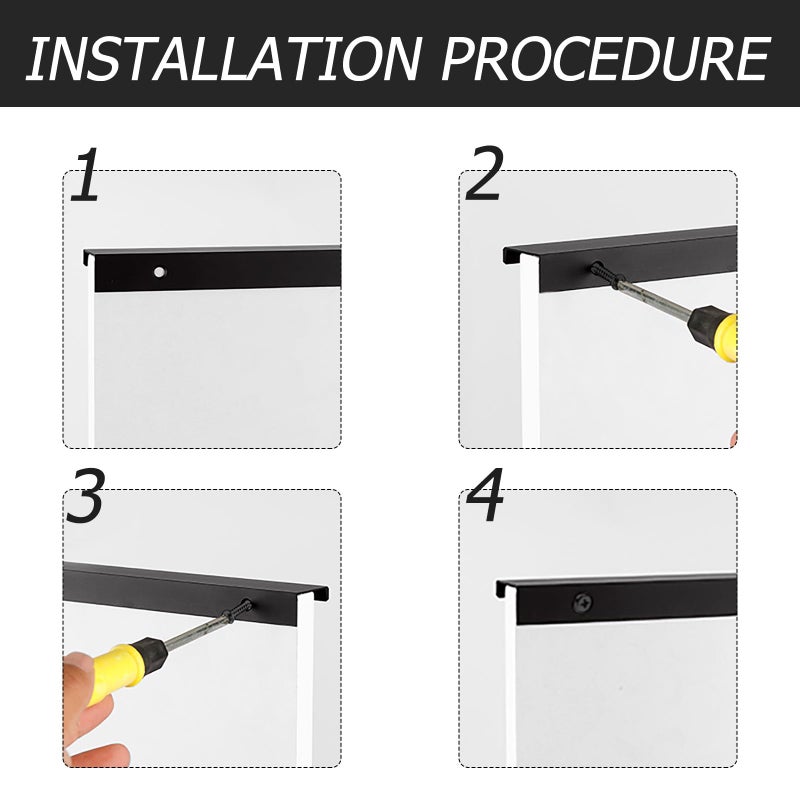 INSTALLATION PROCEDURE

1

2

3

4