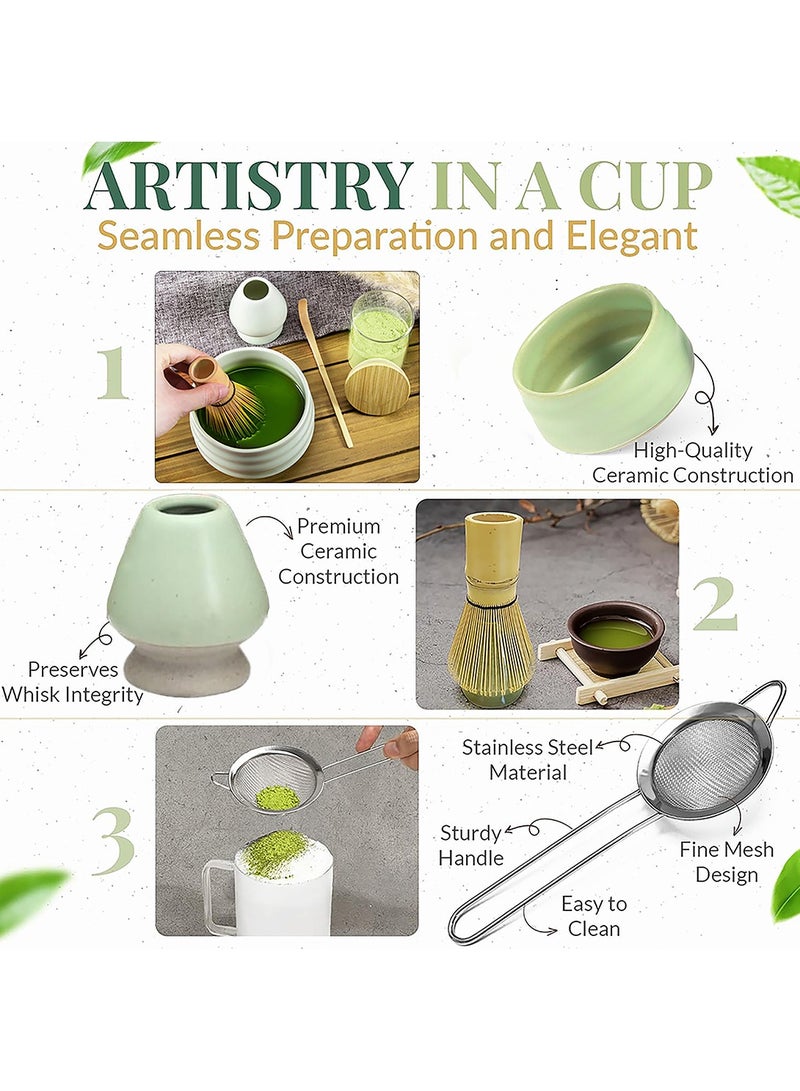 ARTISTRY IN A CUP
Seamless Preparation and Elegant

1

High-Quality
Ceramic Construction

Premium
Ceramic
Construction

Preserves
Whisk Integrity

2

3

Stainless Steel
Material

Sturdy
Handle

Fine Mesh
Design

Easy to
Clean