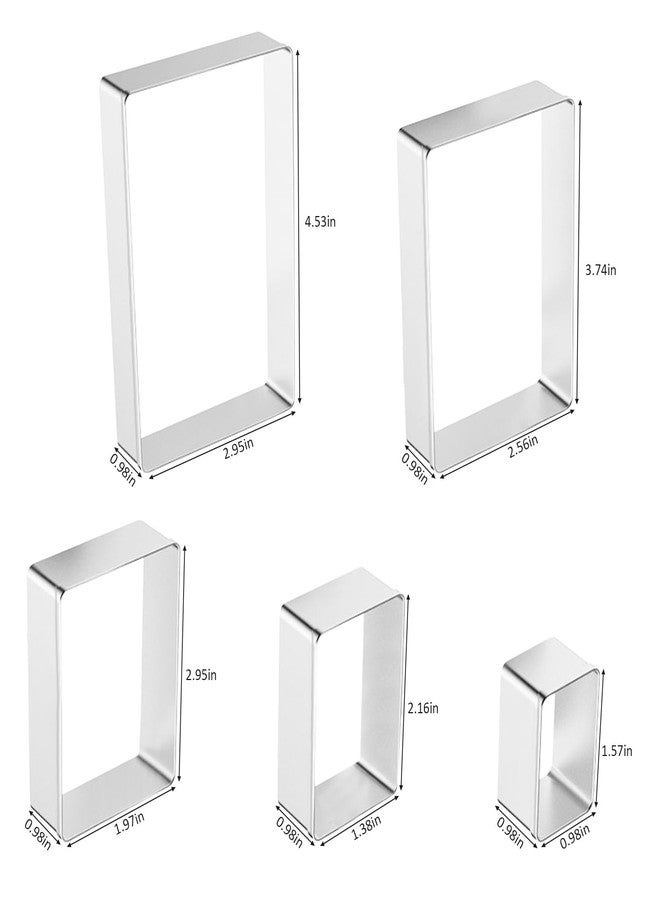 4.53in
0.98in
2.95in

3.74in
0.98in
2.56in

2.95in
0.98in
1.97in

2.16in
0.98in
1.38in

1.57in
0.98in
0.98in