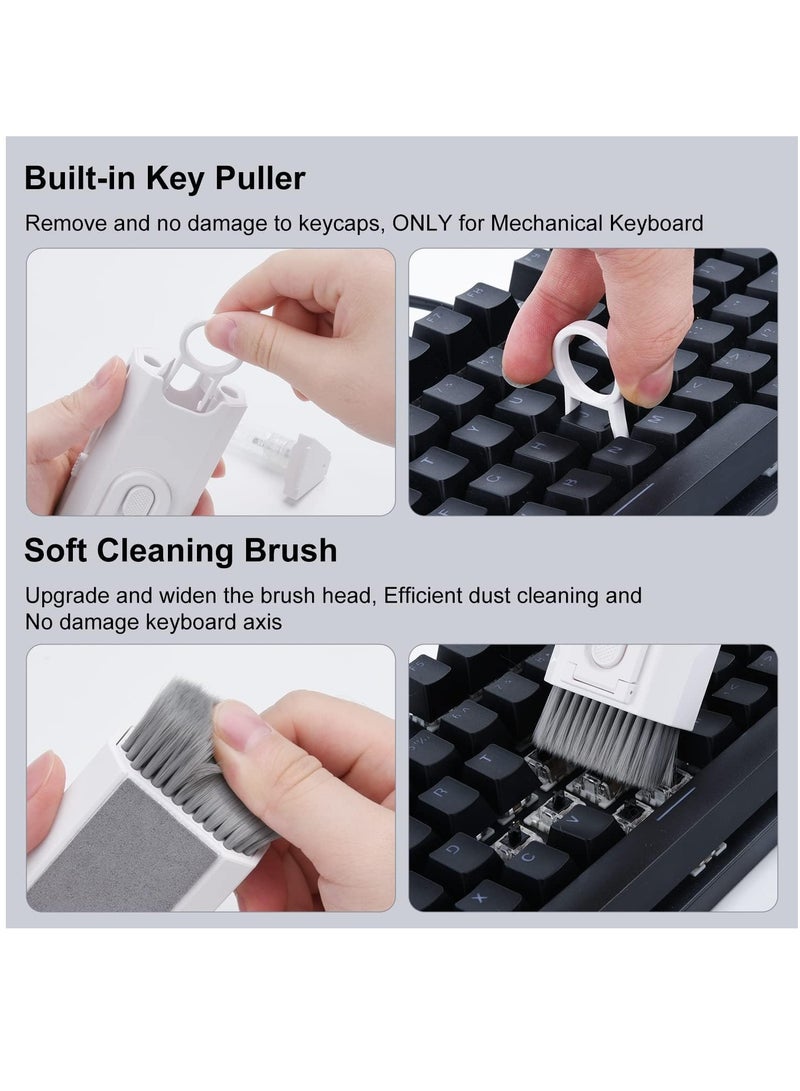 Built-in Key Puller

Remove and no damage to keycaps, ONLY for Mechanical Keyboard

Soft Cleaning Brush

Upgrade and widen the brush head, Efficient dust cleaning and No damage keyboard axis