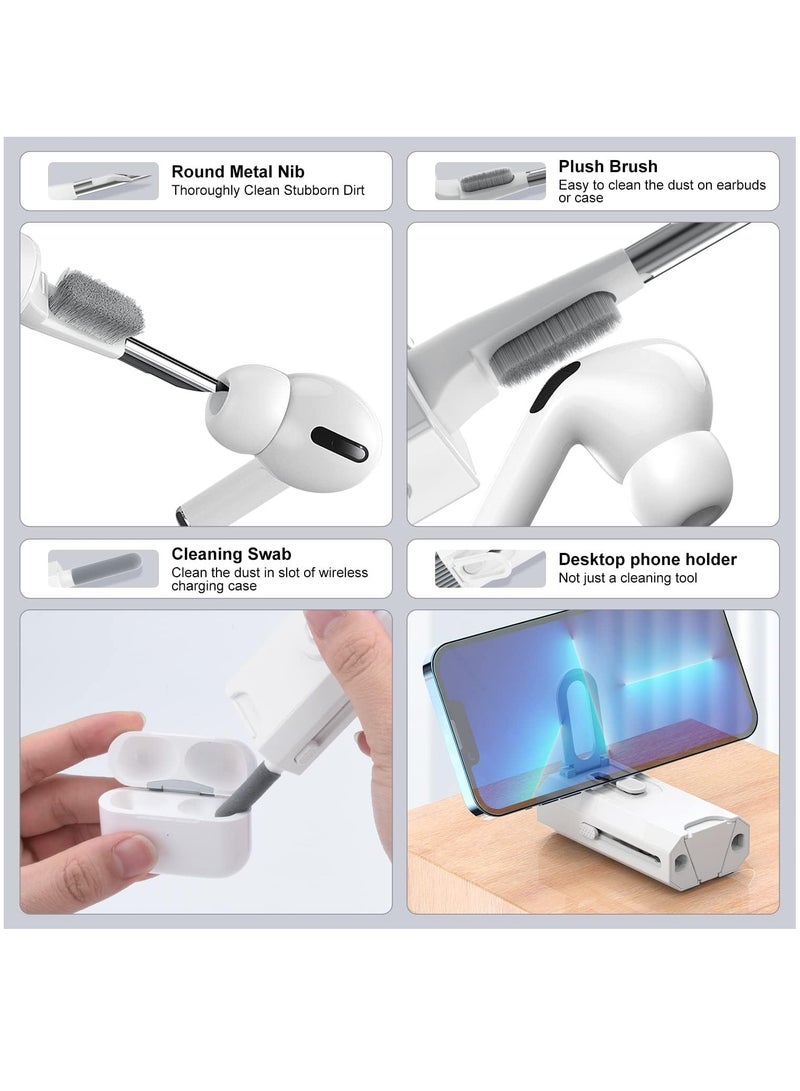 Round Metal Nib
Thoroughly Clean Stubborn Dirt

Plush Brush
Easy to clean the dust on earbuds or case

Cleaning Swab
Clean the dust in slot of wireless charging case

Desktop phone holder
Not just a cleaning tool