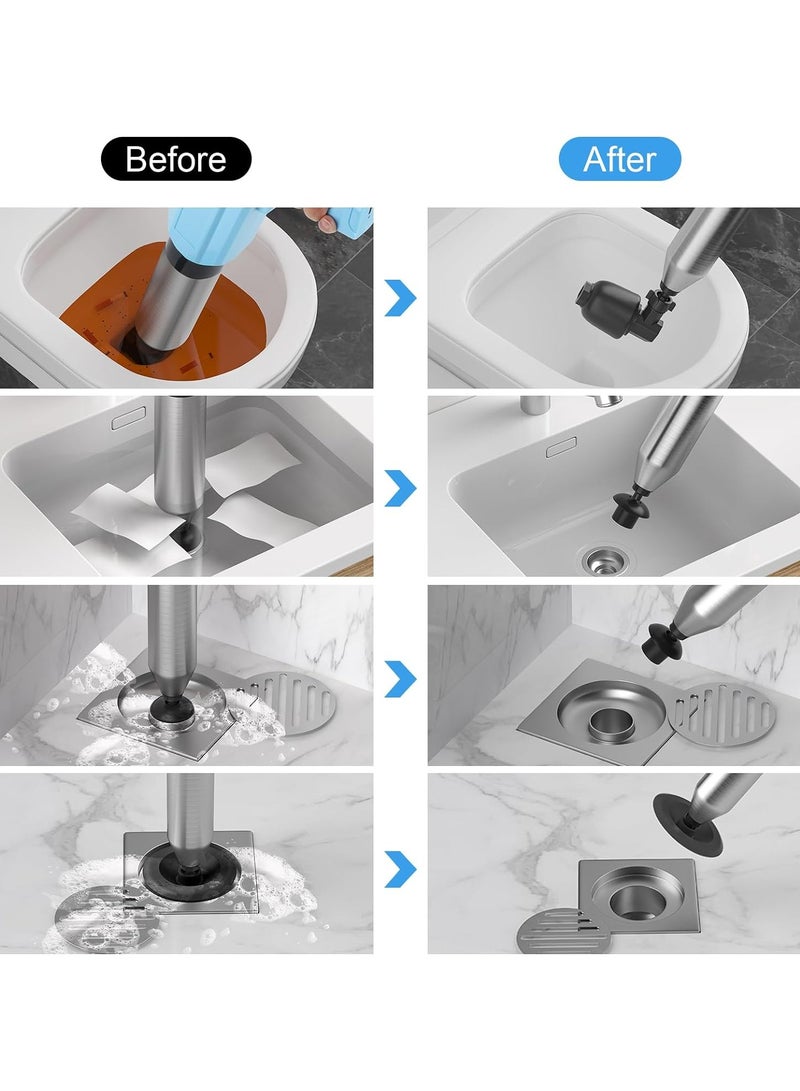 Before

After