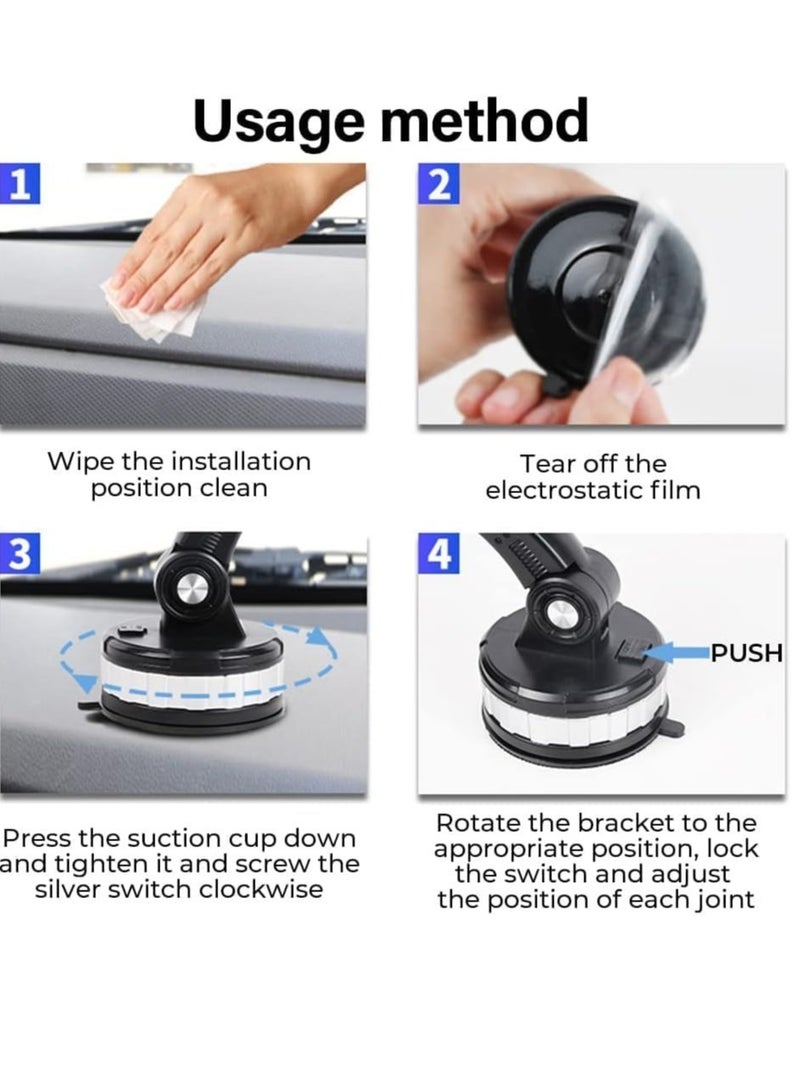 Usage method

1

Wipe the installation position clean

2

Tear off the electrostatic film

3

Press the suction cup down and tighten it and screw the silver switch clockwise

4

PUSH

Rotate the bracket to the appropriate position, lock the switch and adjust the position of each joint