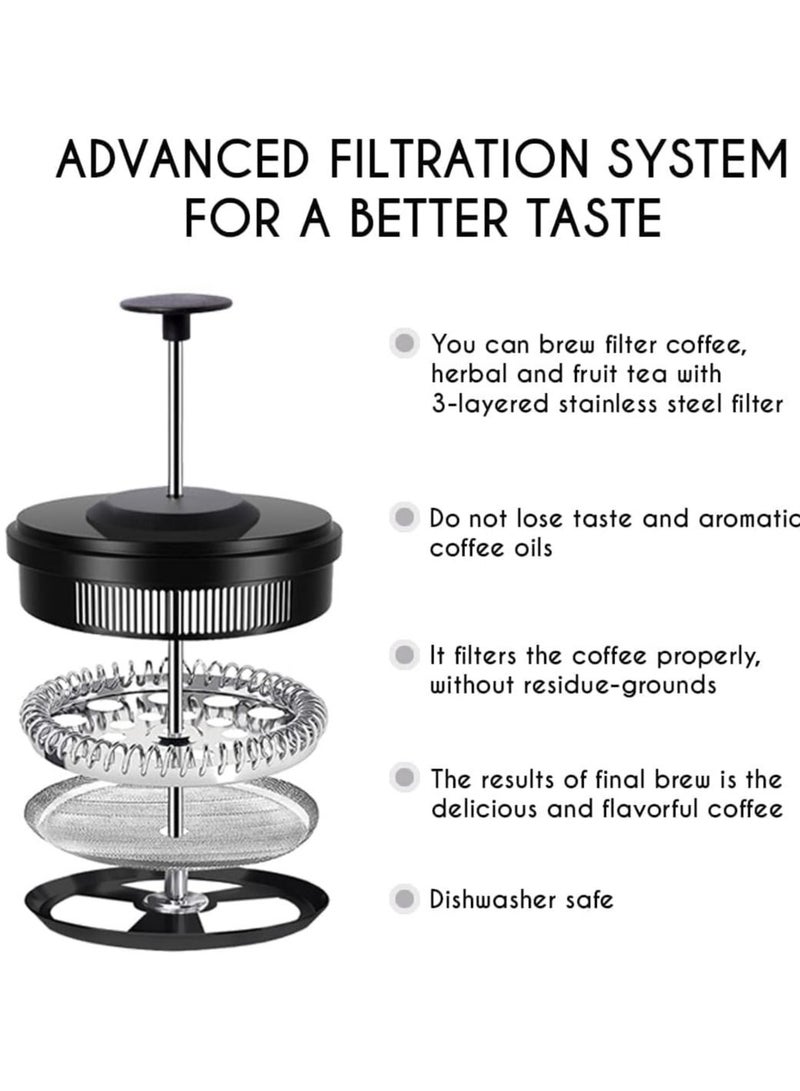 ADVANCED FILTRATION SYSTEM FOR A BETTER TASTE

You can brew filter coffee, herbal and fruit tea with 3-layered stainless steel filter

Do not lose taste and aromatic coffee oils

It filters the coffee properly, without residue-grounds

The results of final brew is the delicious and flavorful coffee

Dishwasher safe