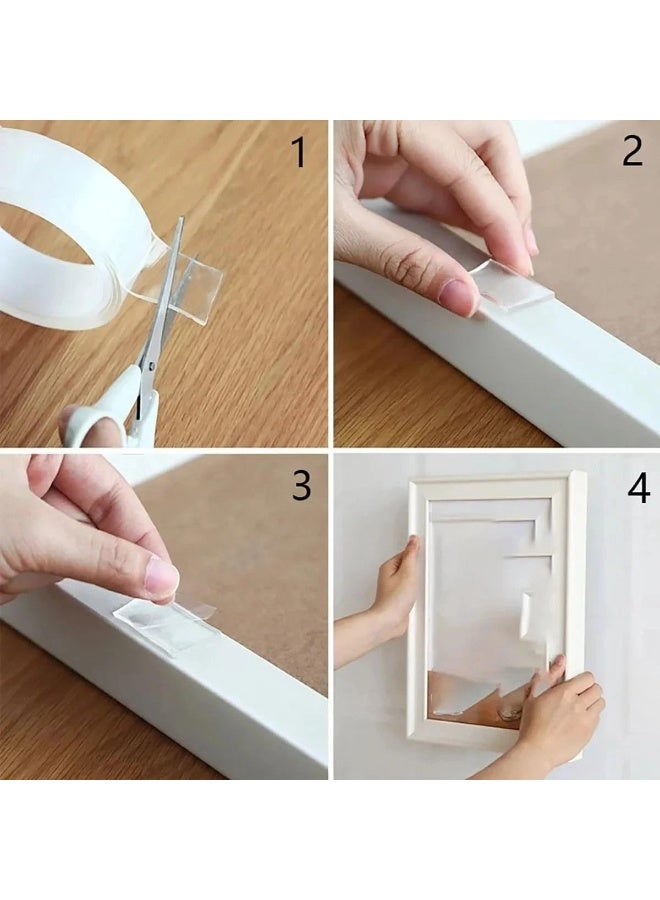 1

2

3

4