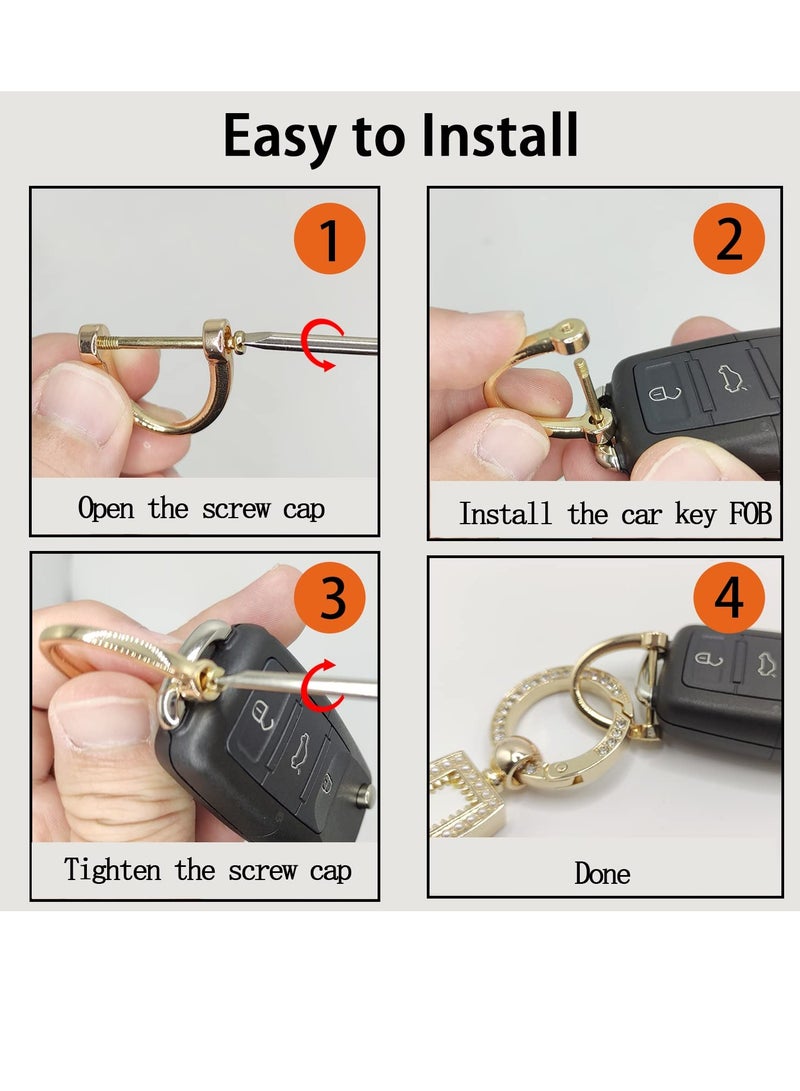 Easy to Install

1

Open the screw cap

2

Install the car key FOB

3

Tighten the screw cap

4

Done