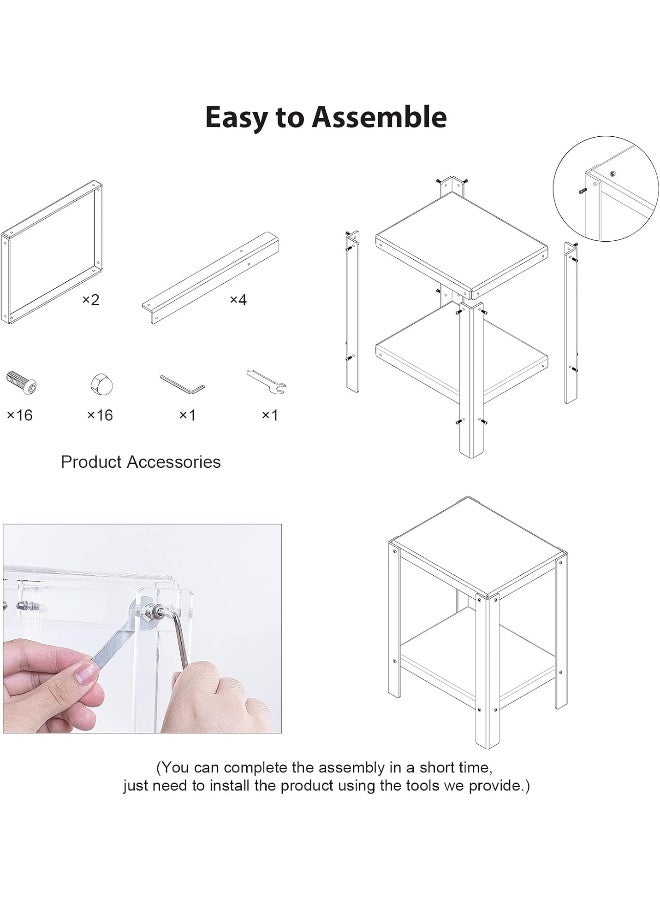 Easy to Assemble

×2

×4

×16

×16

×1

×1

Product Accessories

(You can complete the assembly in a short time, just need to install the product using the tools we provide.)