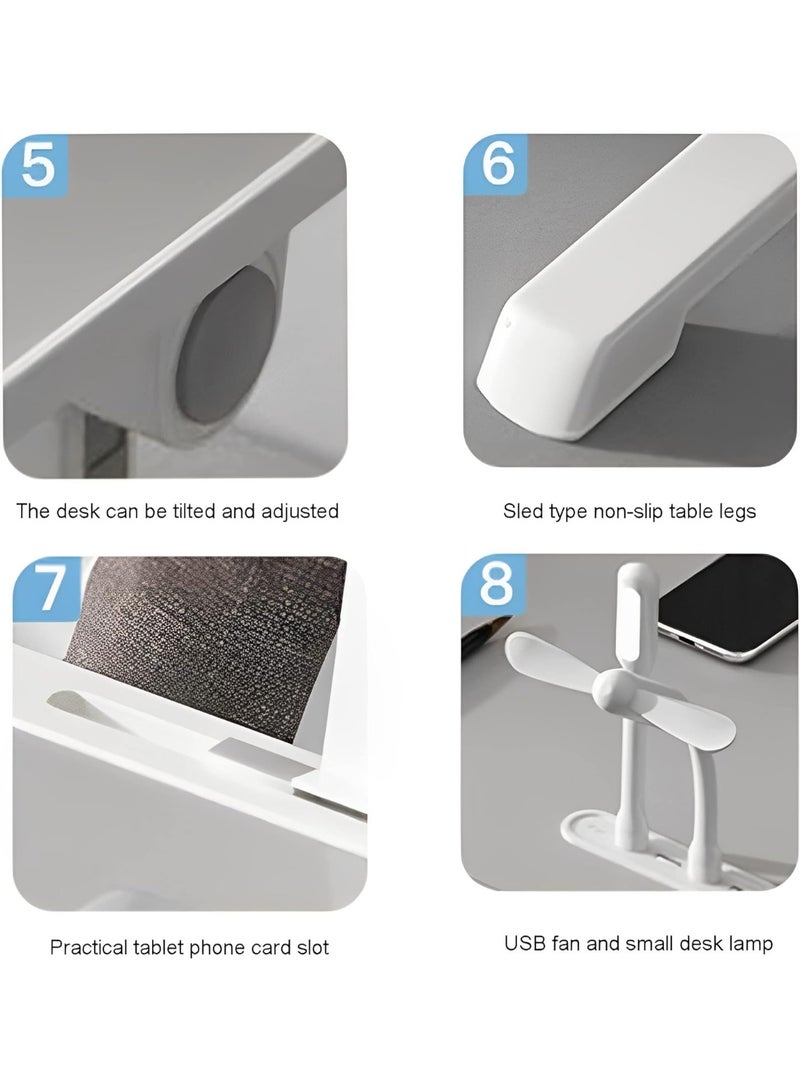 5

The desk can be tilted and adjusted

6

Sled type non-slip table legs

7

Practical tablet phone card slot

8

USB fan and small desk lamp