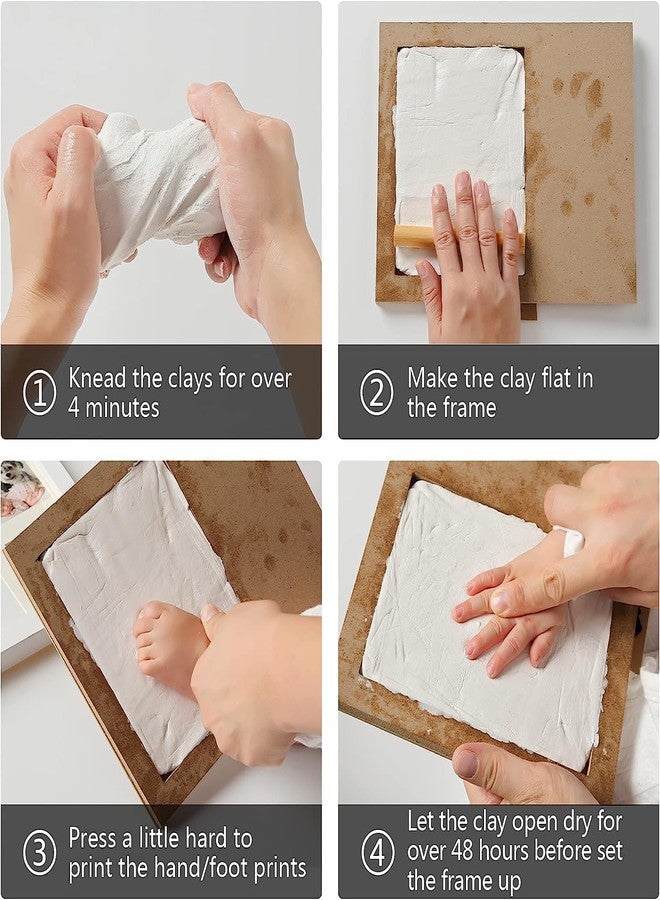 ① Knead the clays for over 4 minutes

② Make the clay flat in the frame

③ Press a little hard to print the hand/foot prints

④ Let the clay open dry for over 48 hours before set the frame up