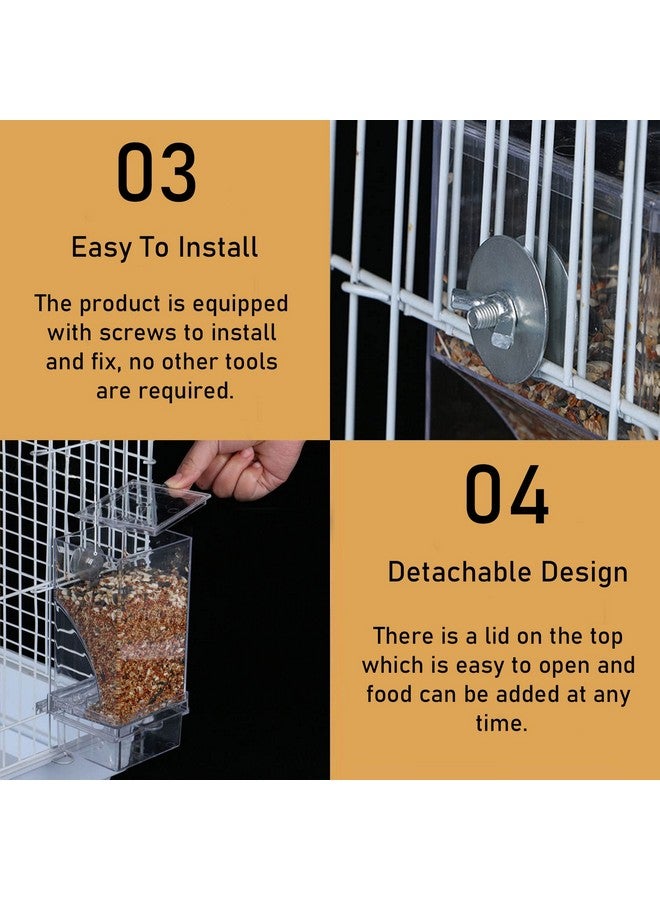 03

Easy To Install

The product is equipped with screws to install and fix, no other tools are required.

04

Detachable Design

There is a lid on the top which is easy to open and food can be added at any time.